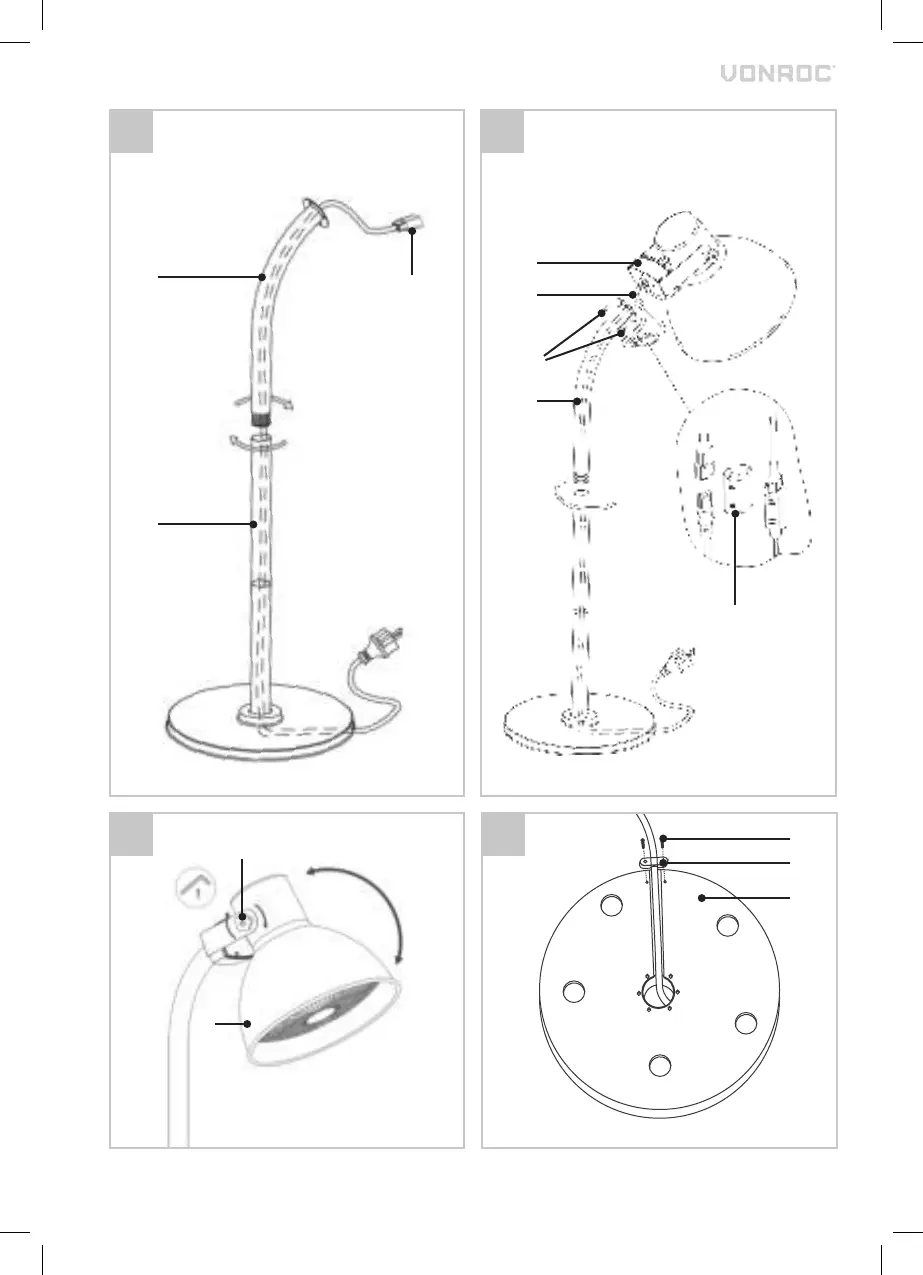 VONROC