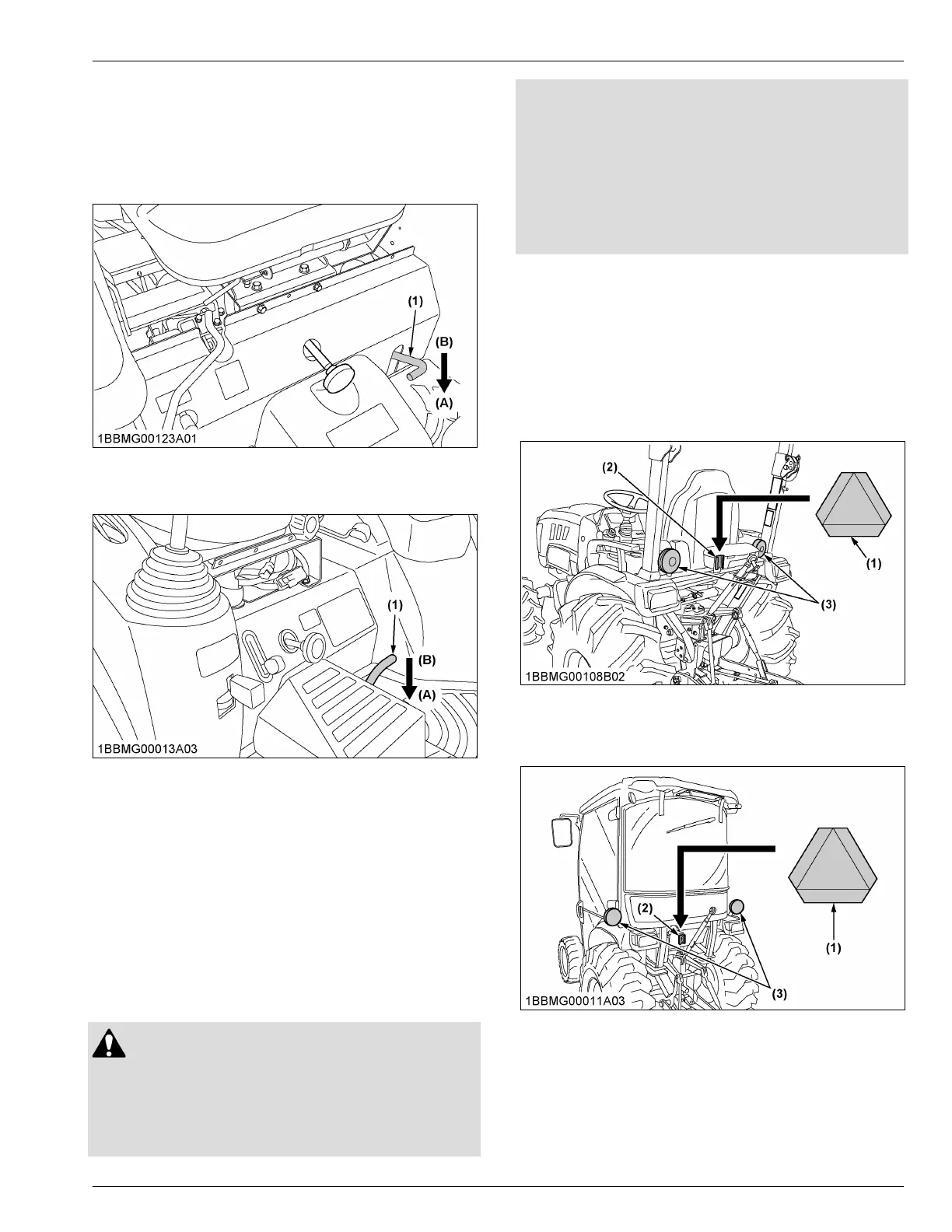 (1)

(B)

(A)

1BBMG00123A01

(1)

(B)

(A)

1BBMG00013A03

(2)

(1)

(3)

1BBMG00108B02

(2)

(1)

(3)

1BBMG00011A03