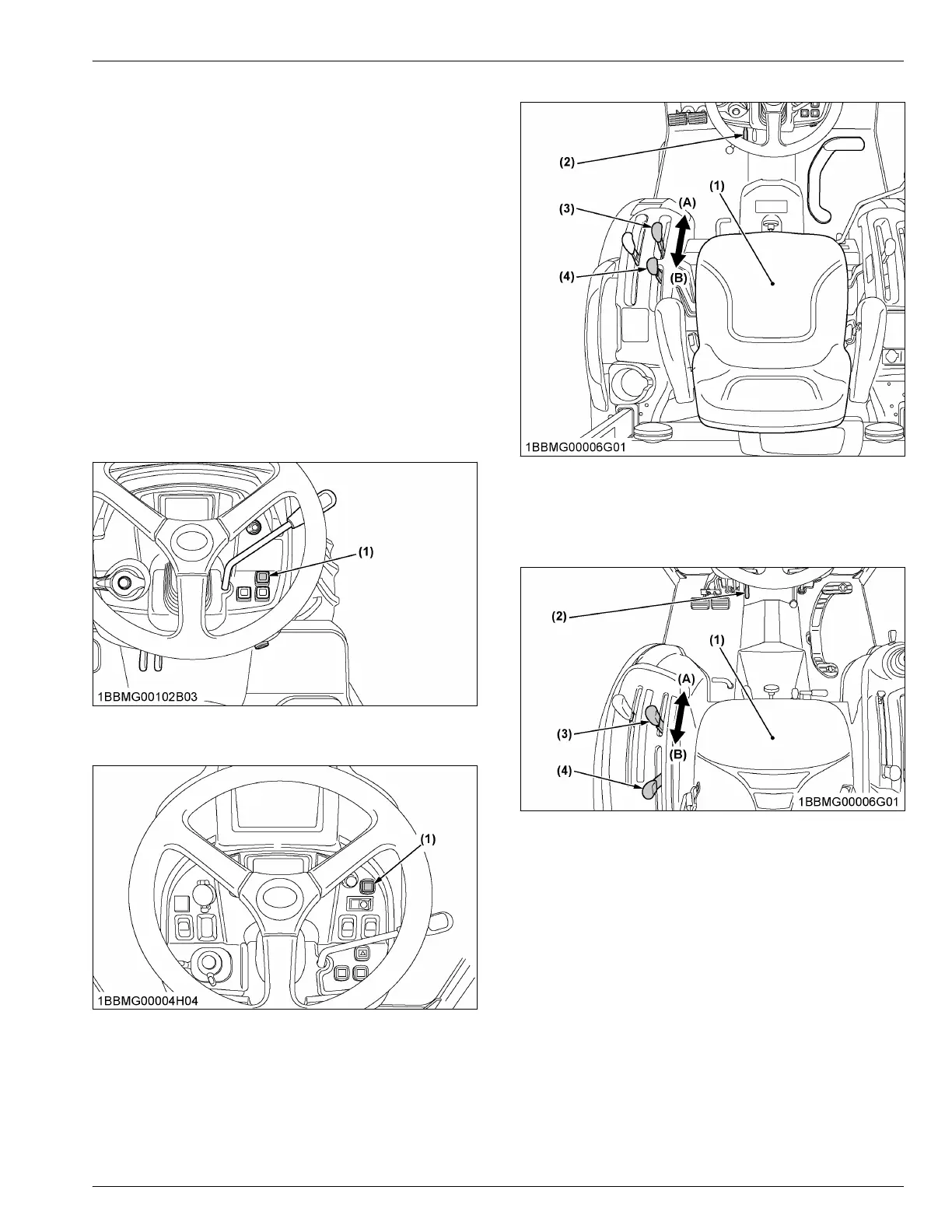 (1)

1BBMG00102B03

(1)

1BBMG00004H04

(2)
(1)
(3)
(A)
(4)
(B)

1BBMG00006G01

(2)
(1)
(A)
(3)
(B)
(4)

1BBMG00006G01