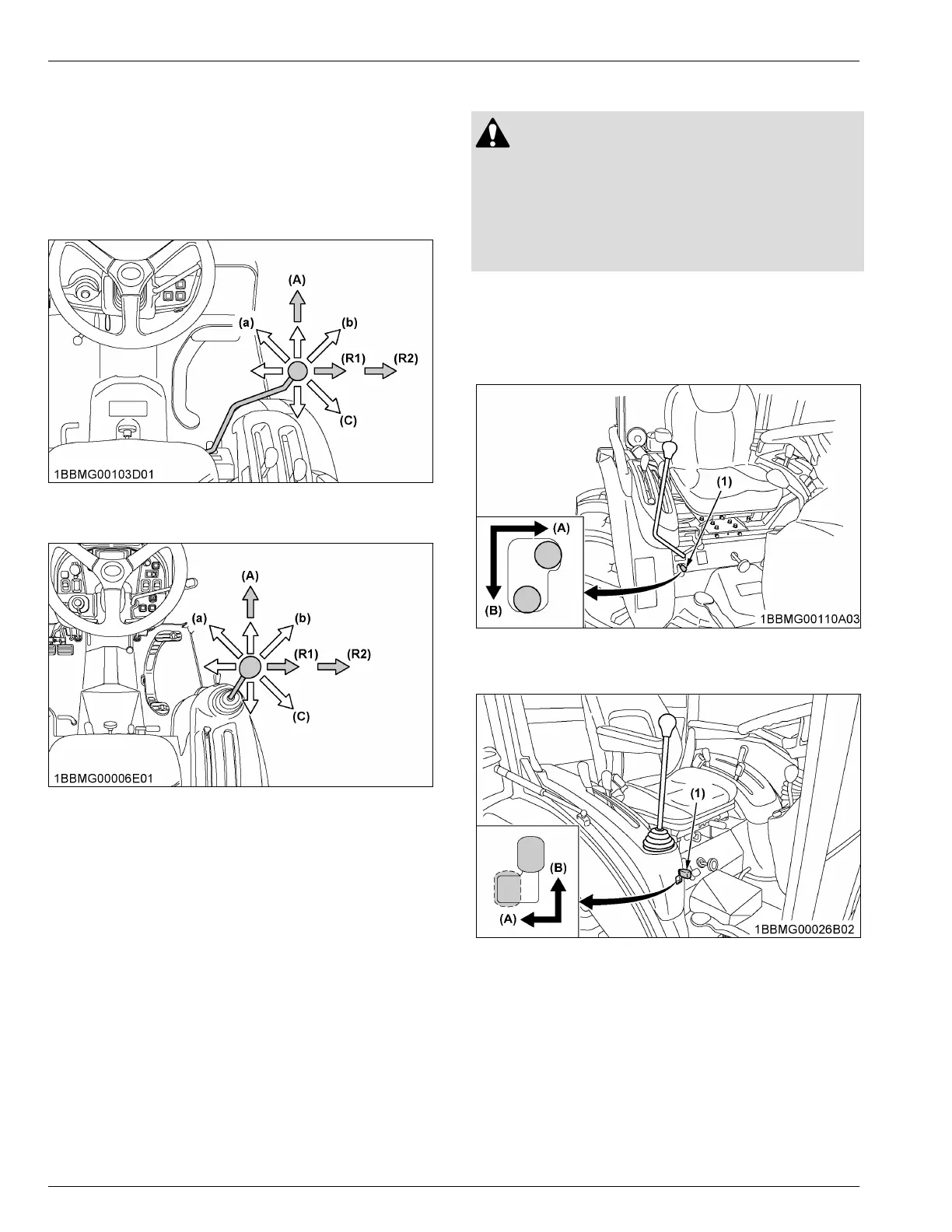 (A)
(a)
(b)
(R1)
(R2)
(C)
1BBMG00103D01

(A)
(a)
(b)
(R1)
(R2)
(C)
1BBMG00006E01

(1)
(A)
(B)
1BBMG00110A03

(1)
(B)
(A)
1BBMG00026B02