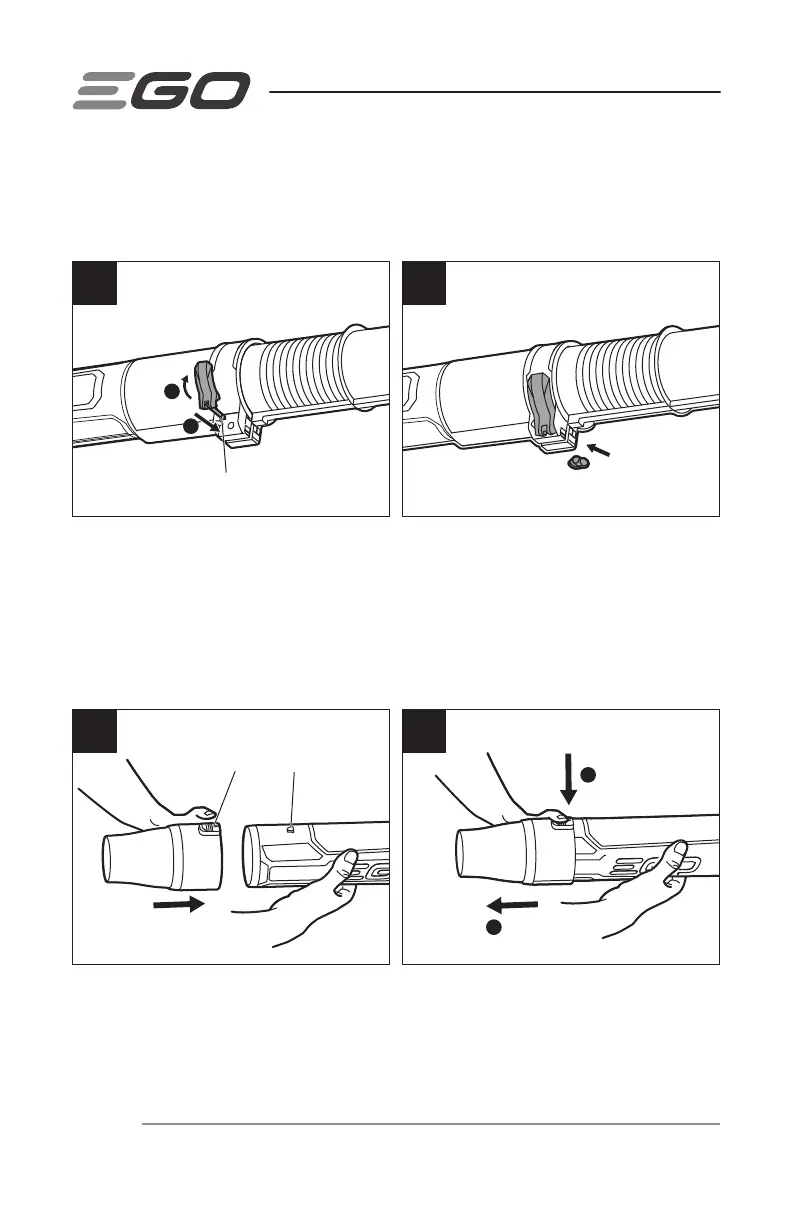 EGO