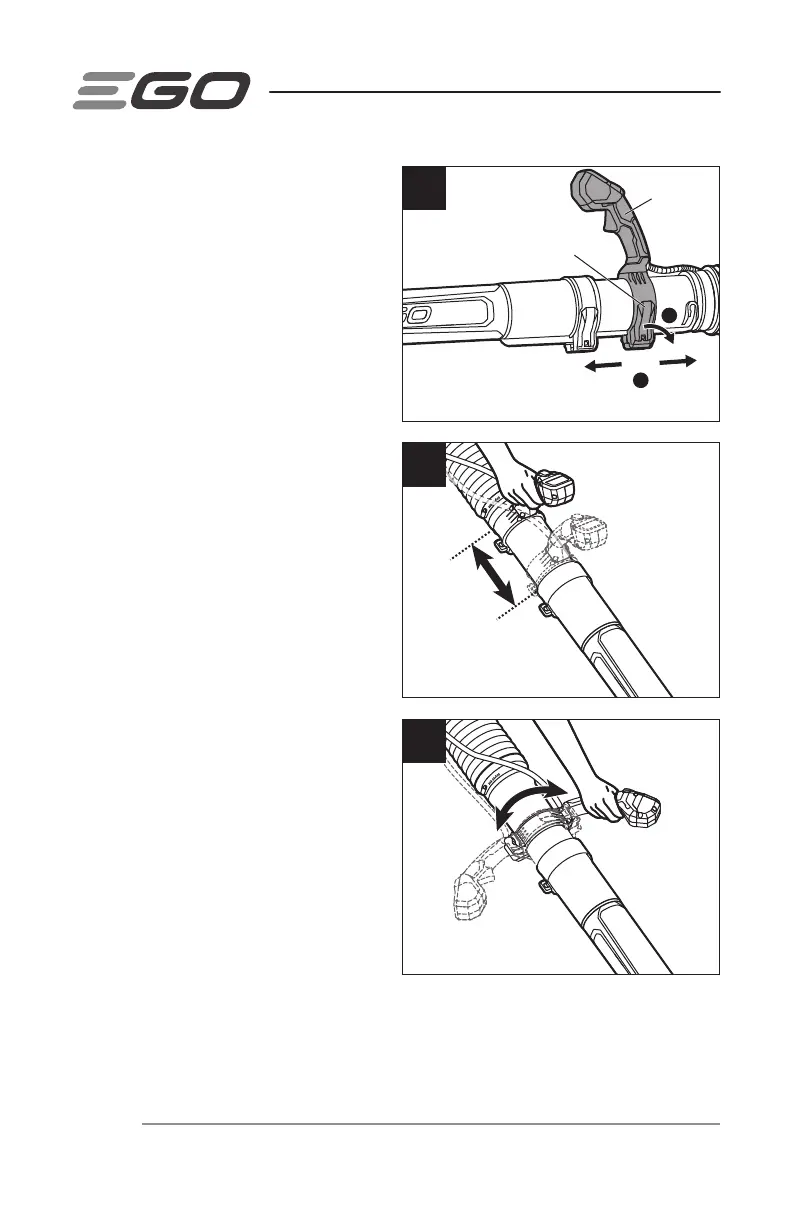 EGO