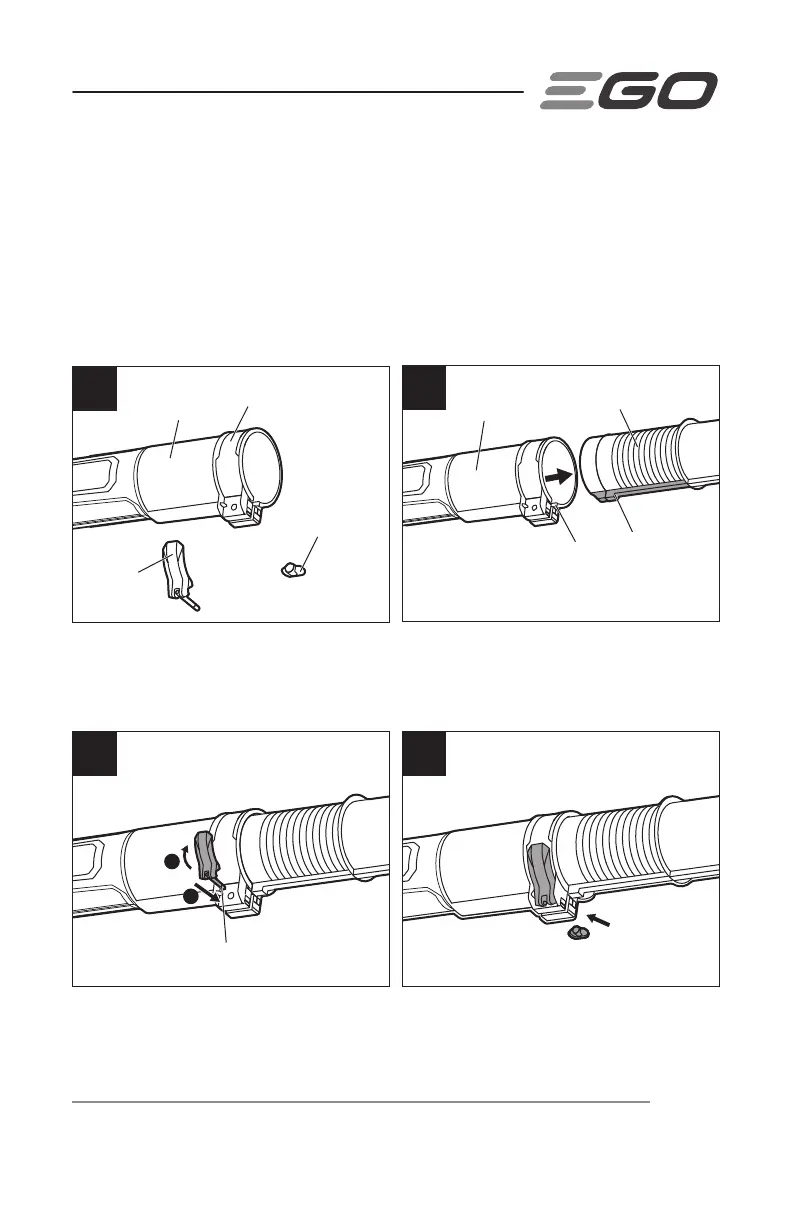 EGO