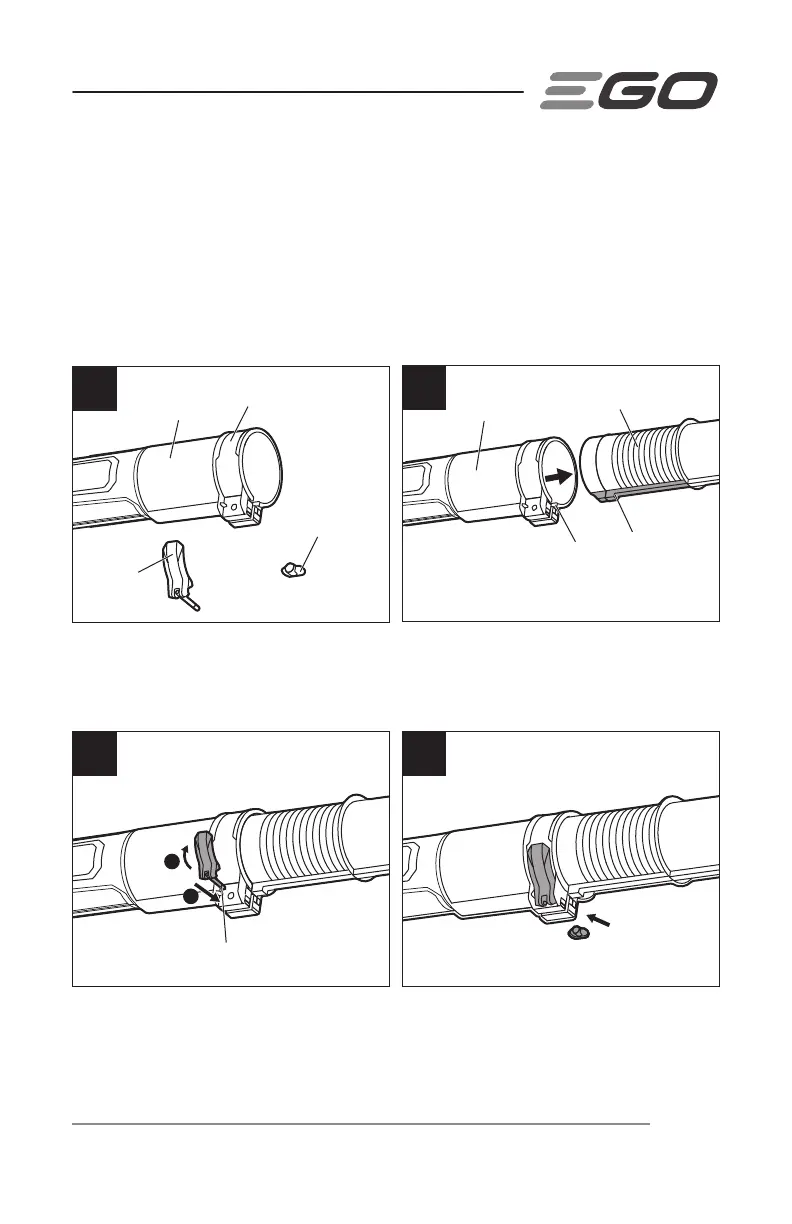 EGO