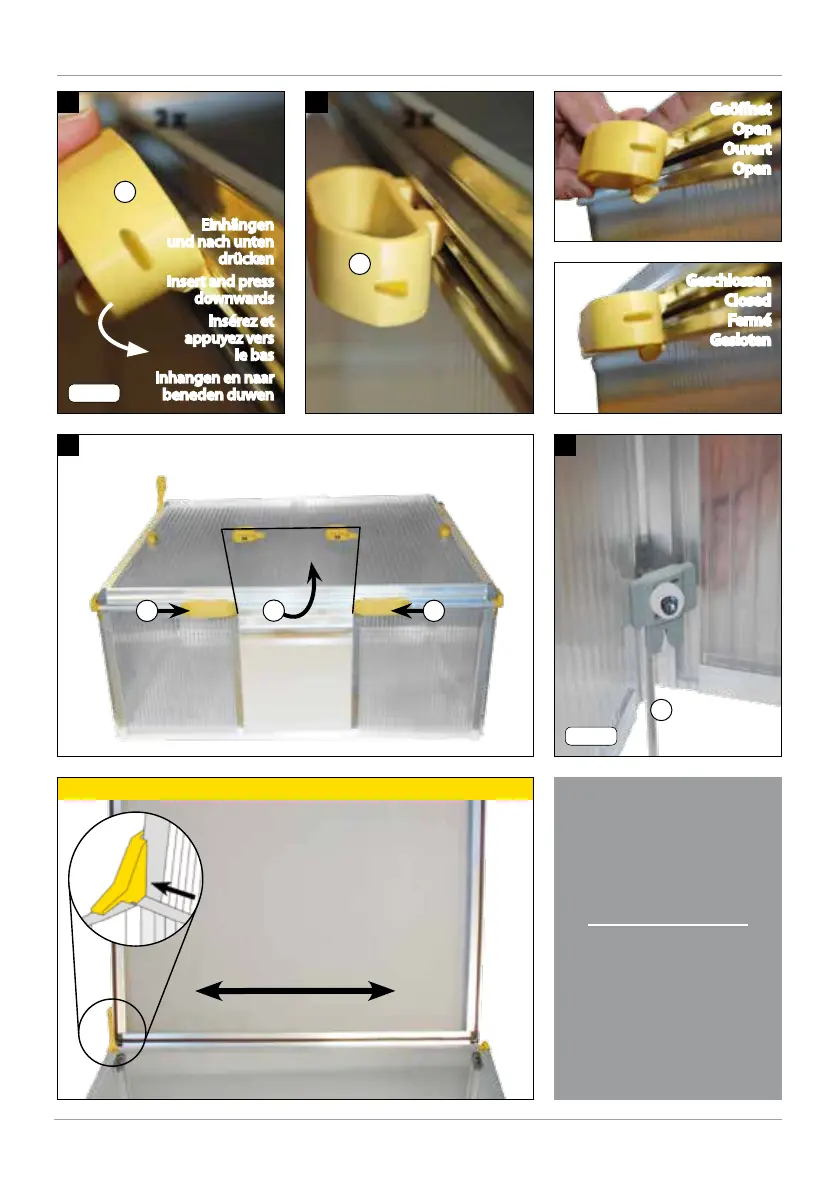 2 x

Einhängen und nach unten drücken

Insert and press downwards

Insérez et appuyez vers le bas

Inhangen en naar beneden duwen

2 x

Geöffnet
Open
Ouvert
Open

Geschlossen
Closed
Fermé
Gesloten