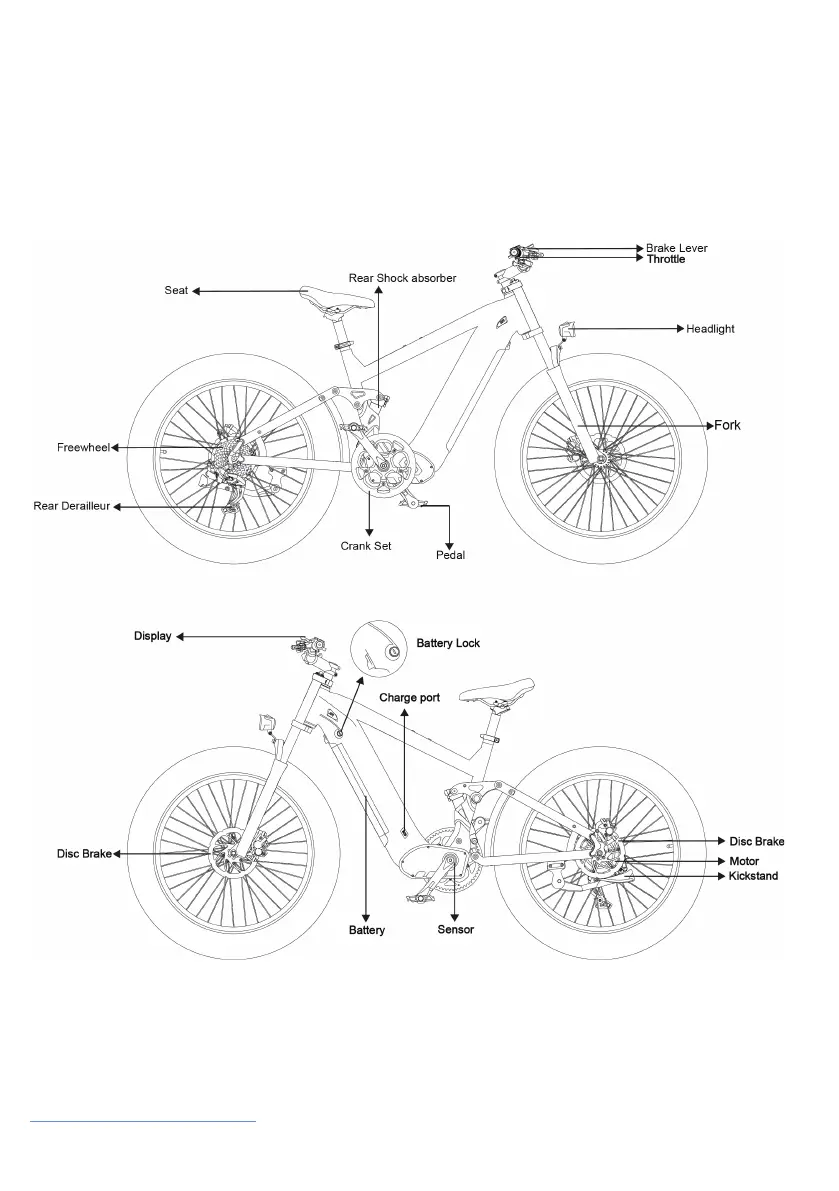 Brake Lever
Throttle
Rear Shock absorber
Seat
Headlight
Fork
Freewheel
Rear Derailleur
Crank Set
Pedal

Display
Battery Lock
Charge port
Disc Brake
Disc Brake
Motor
Kickstand
Battery
Sensor