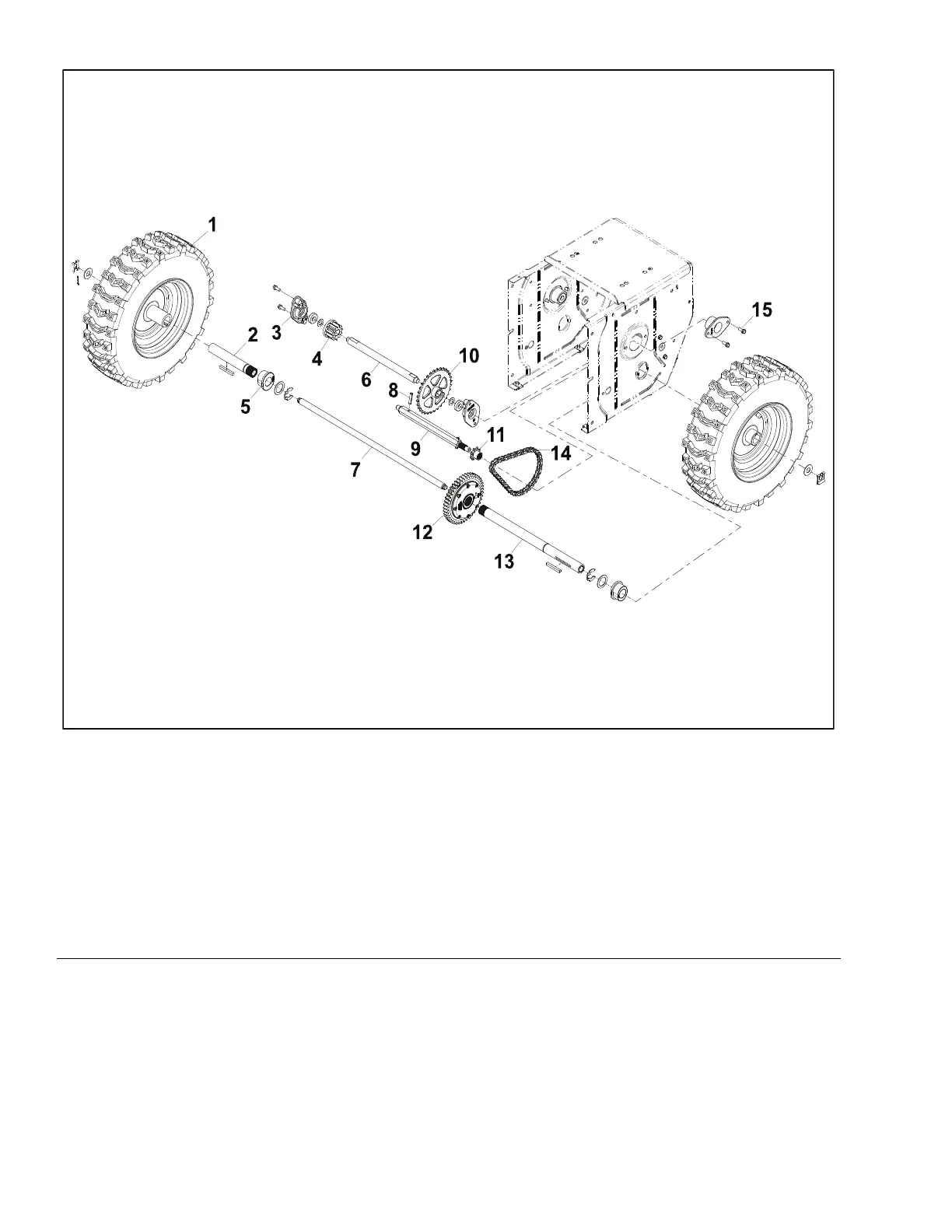 1
2
3
4
5
6
7
8
9
10
11
12
13
14
15