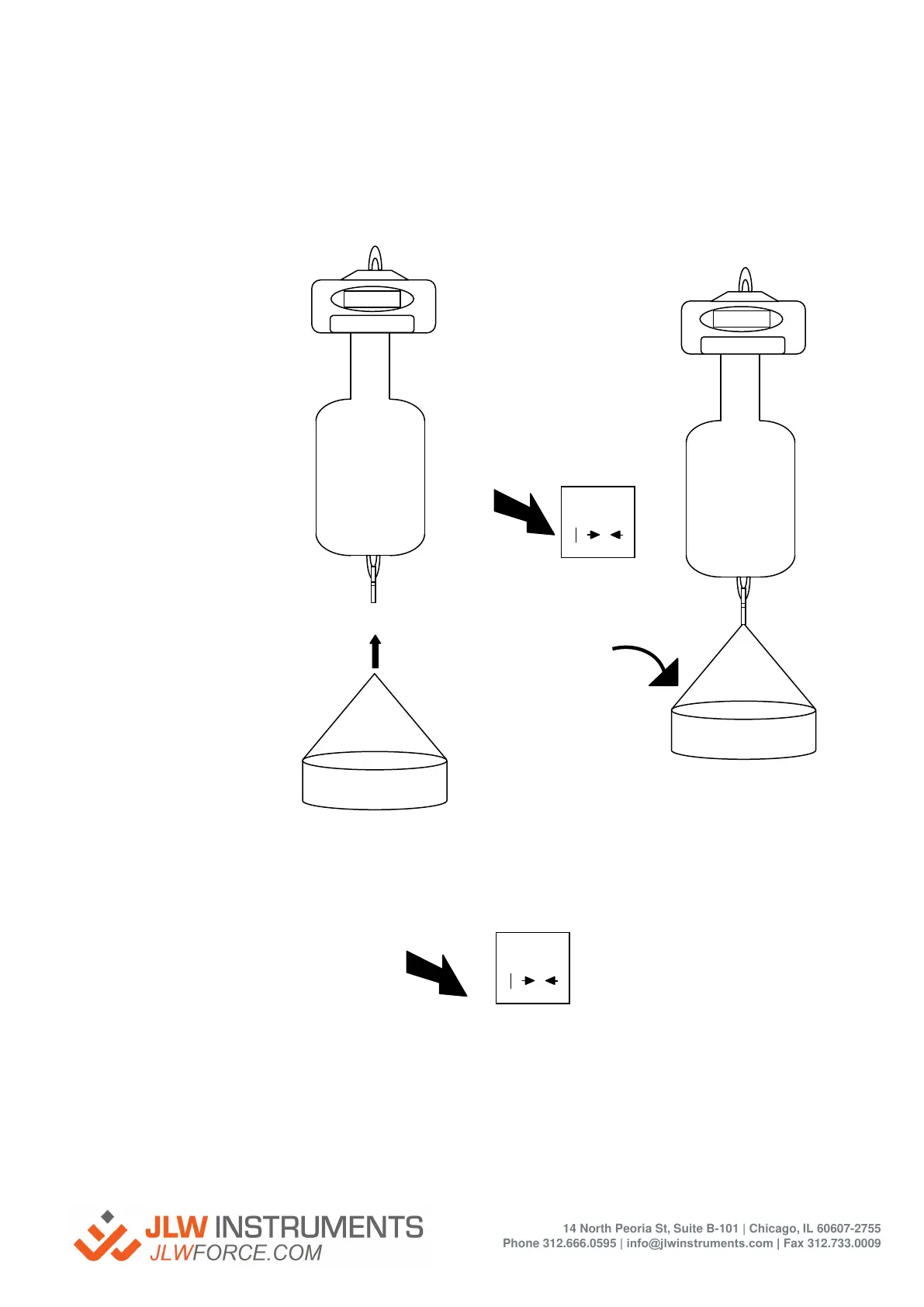 JLW INSTRUMENTS
JLWFORCE.COM

14 North Peoria St, Suite B-101 | Chicago, IL 60607-2755
Phone 312.666.0595 | info@jlwinstruments.com | Fax 312.733.0009