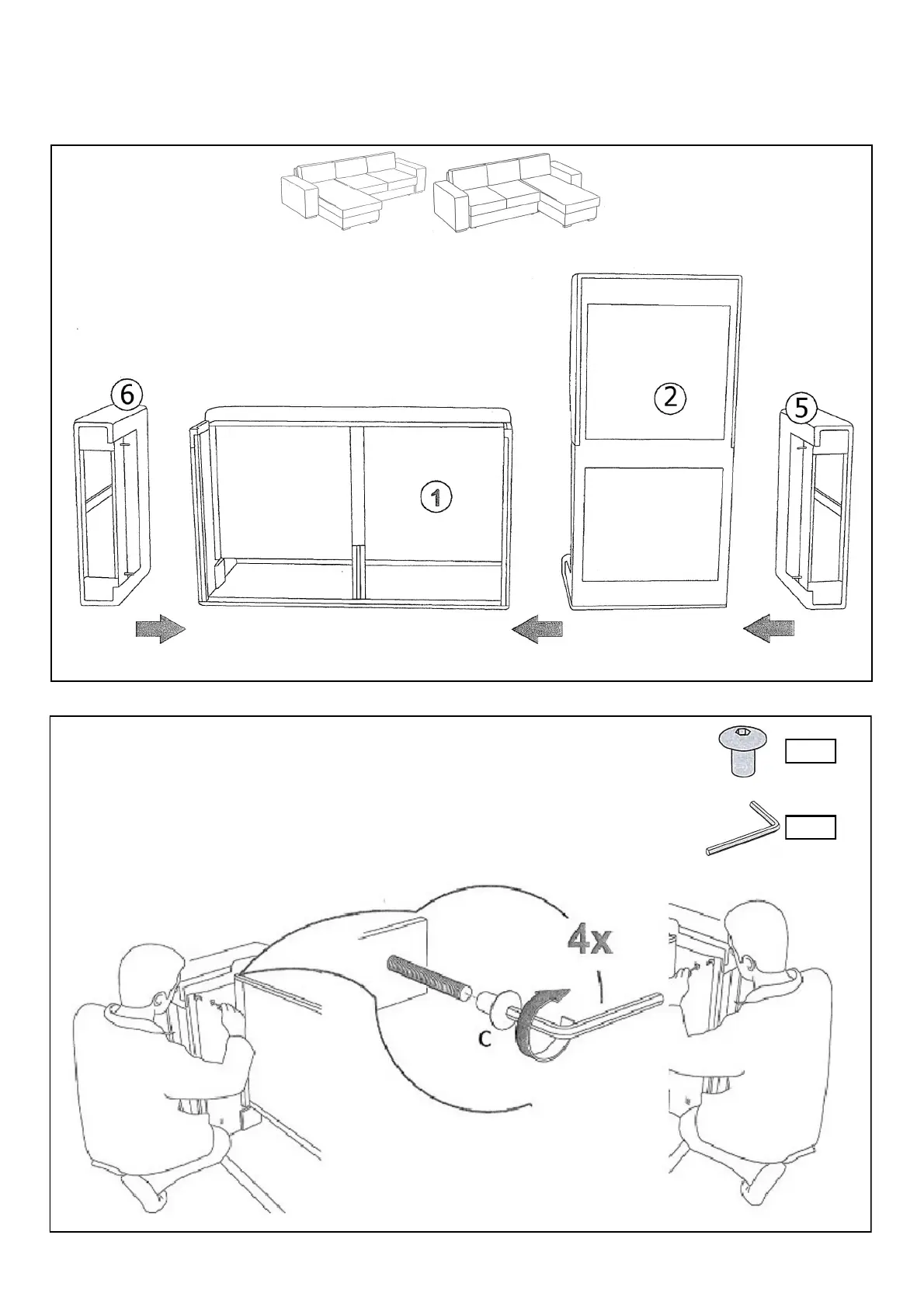 6

1

2

5

4x

C