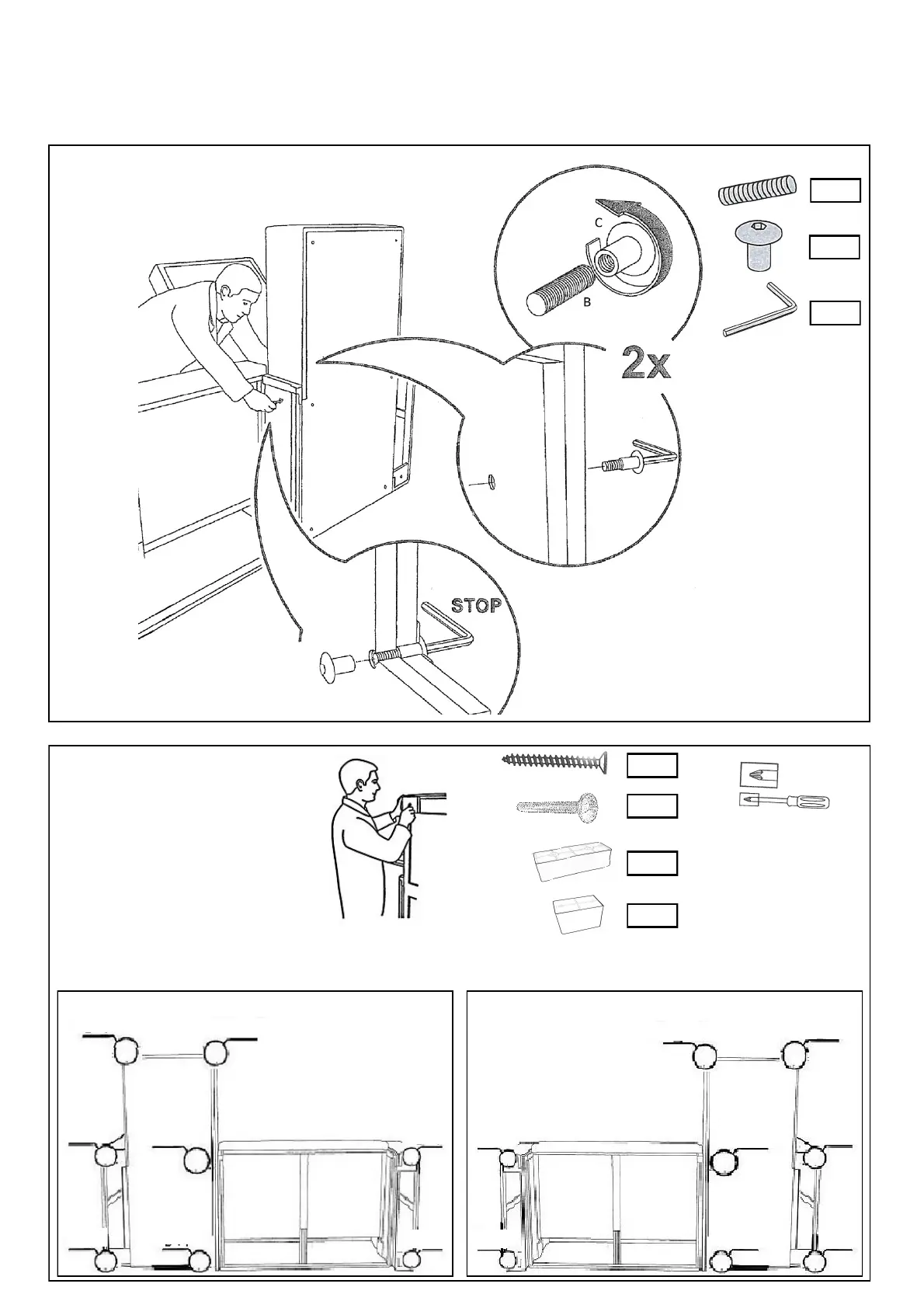 C

B

2x

STOP