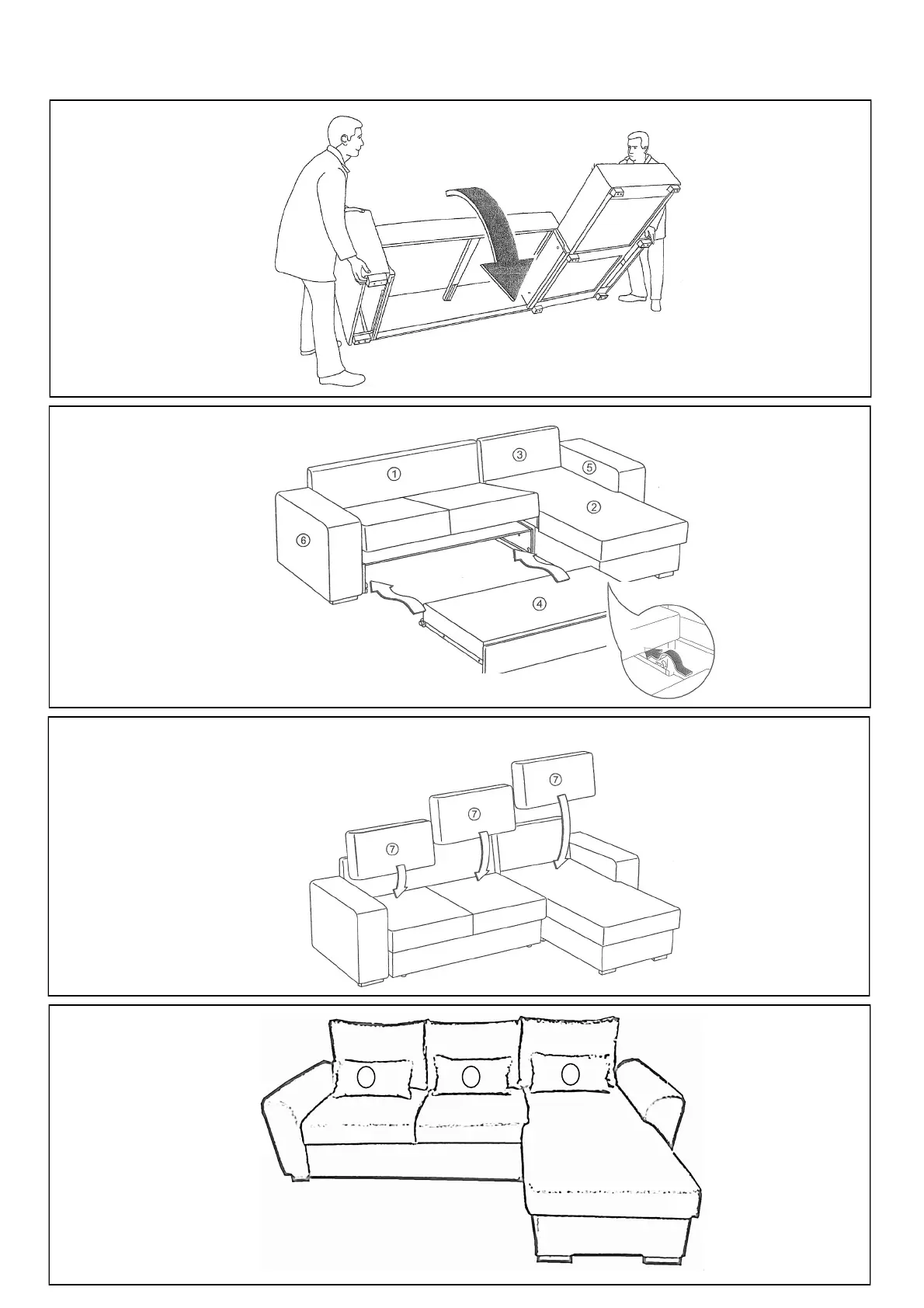 ①
③
⑤
②
⑥
④

⑦
⑦
⑦