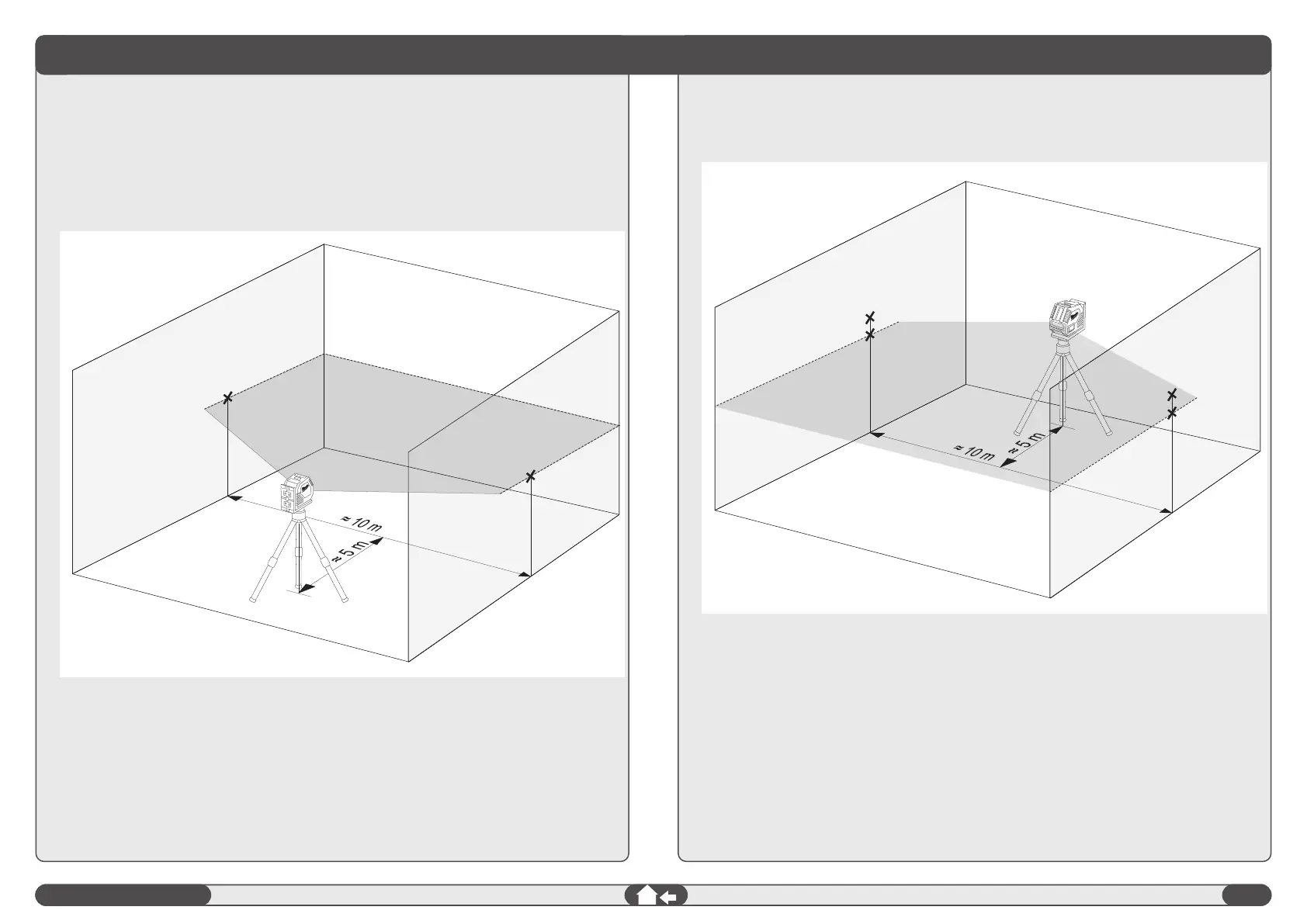 ≈ 10 m

≈ 5 m

≈ 10 m

≈ 5 m