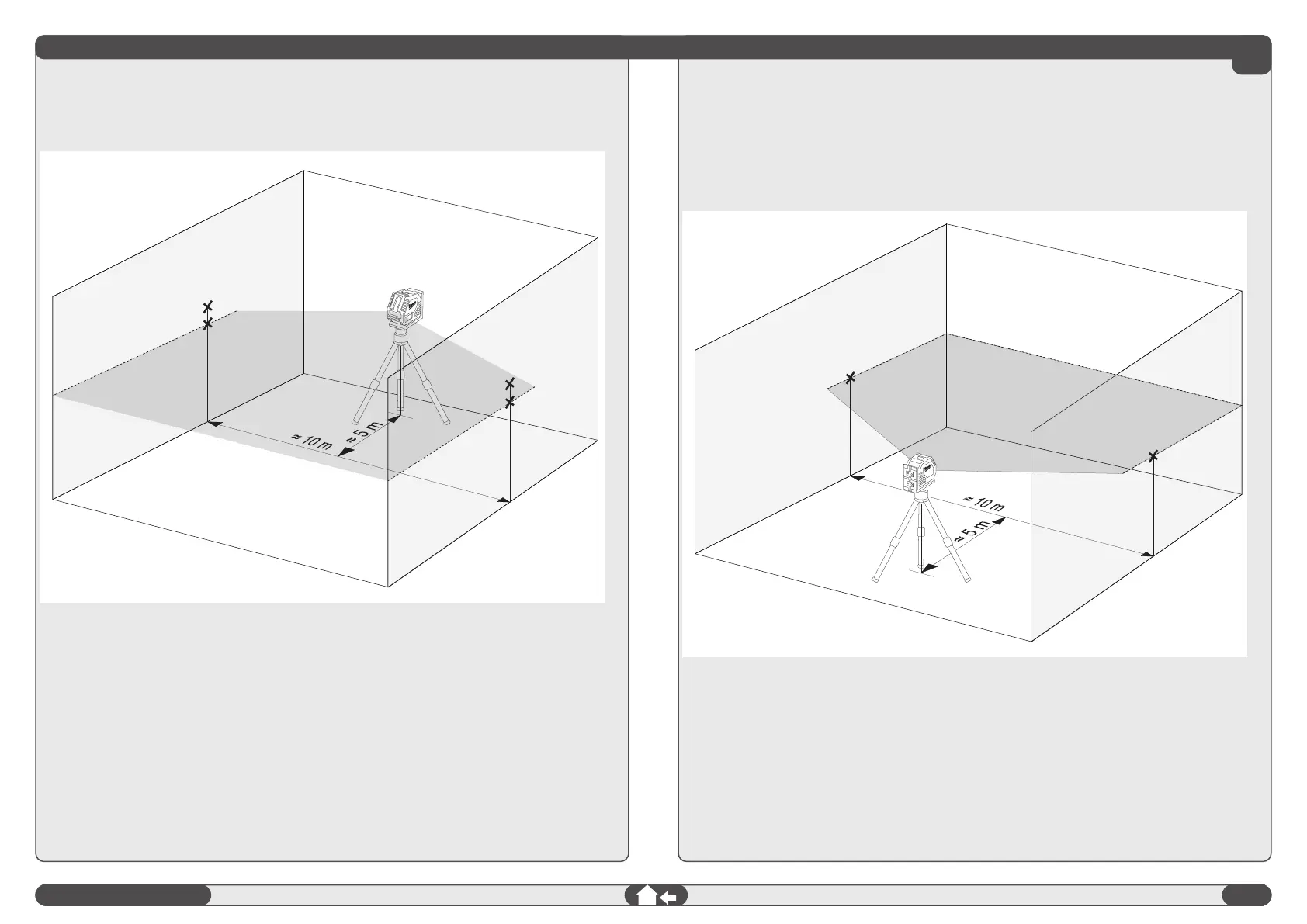 ≈ 10 m

≈ 5 m

≈ 10 m

≈ 5 m