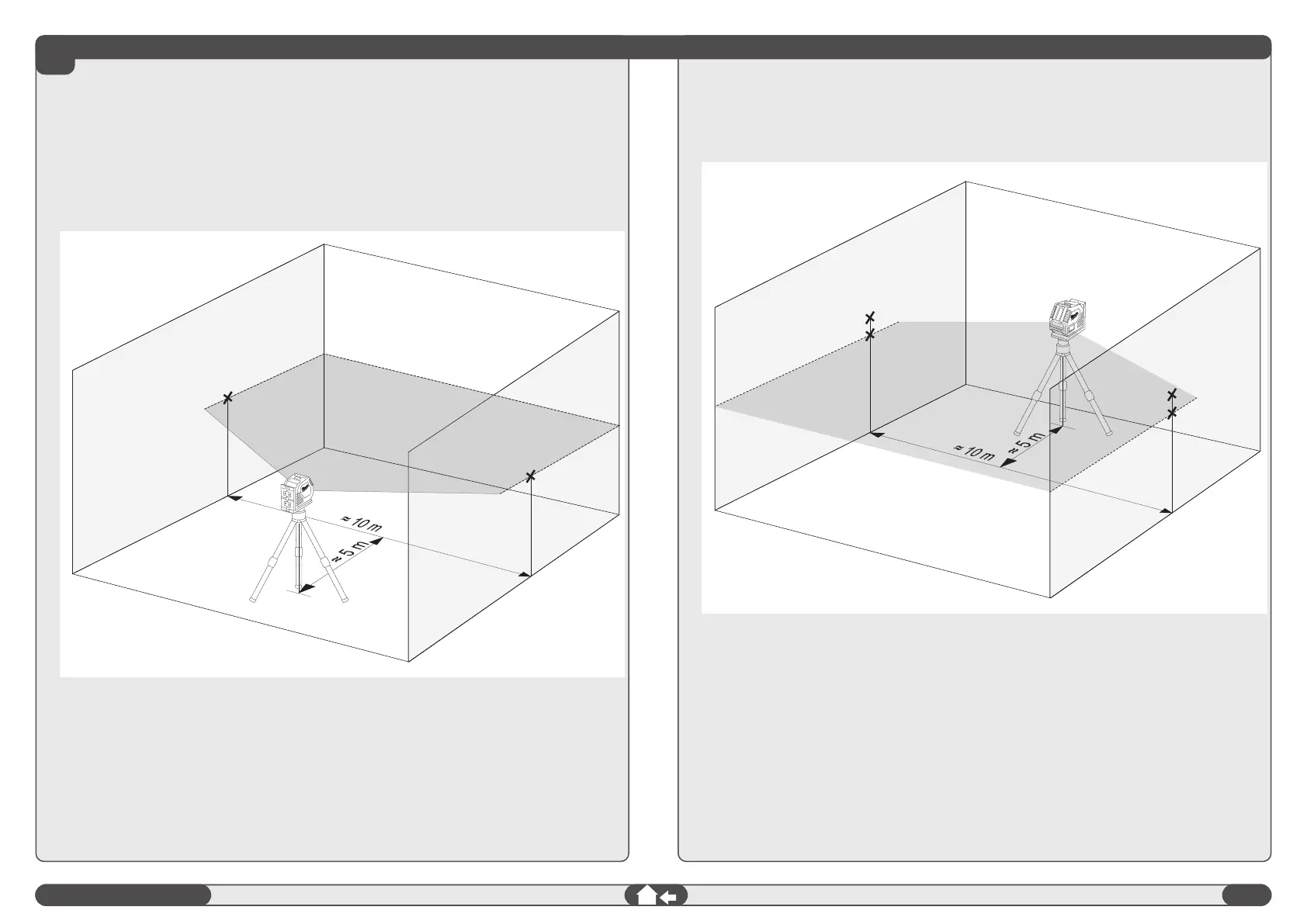 ≈ 10 m

≈ 5 m

≈ 10 m

≈ 5 m