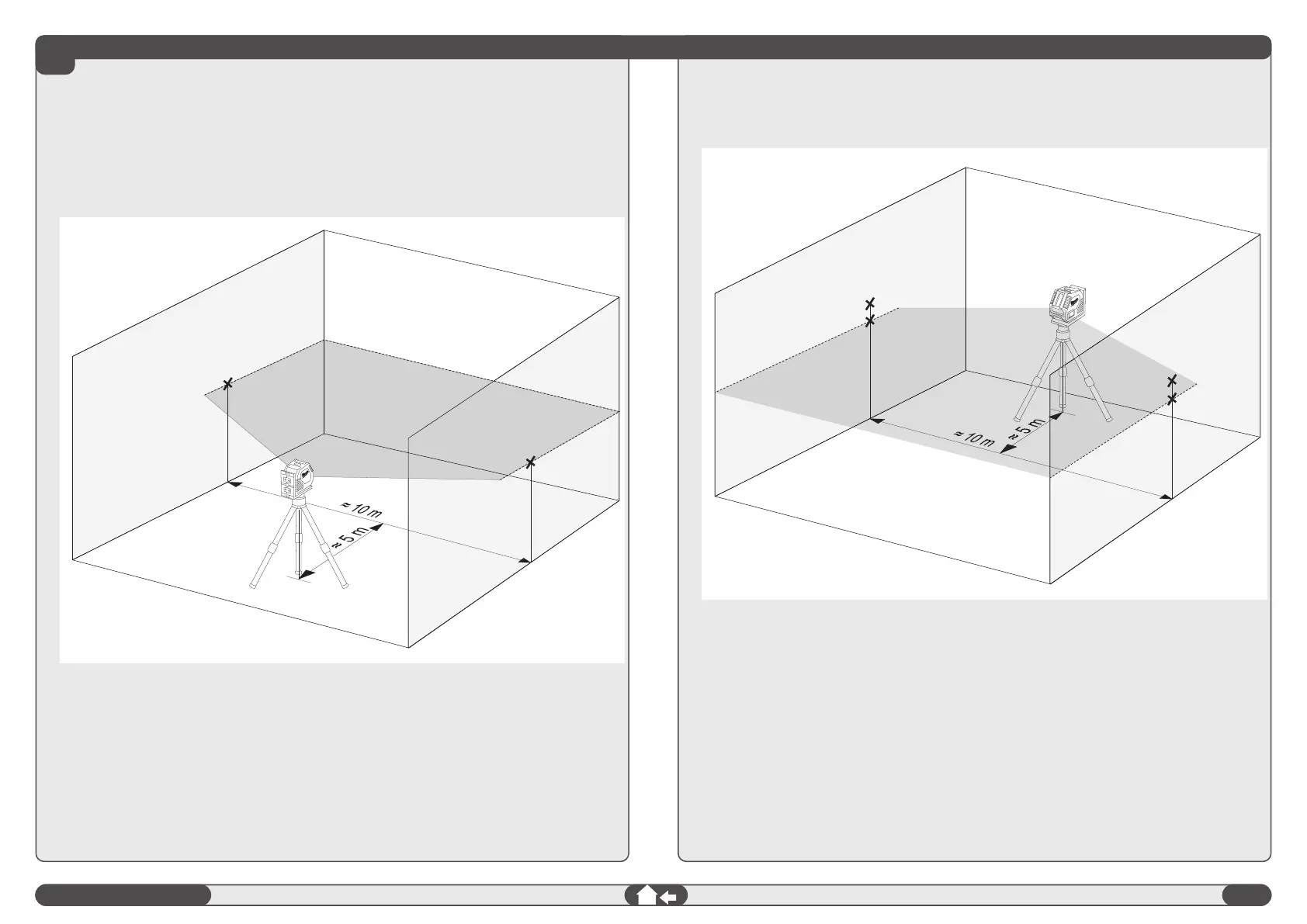 ≈ 10 m
≈ 5 m

≈ 10 m
≈ 5 m