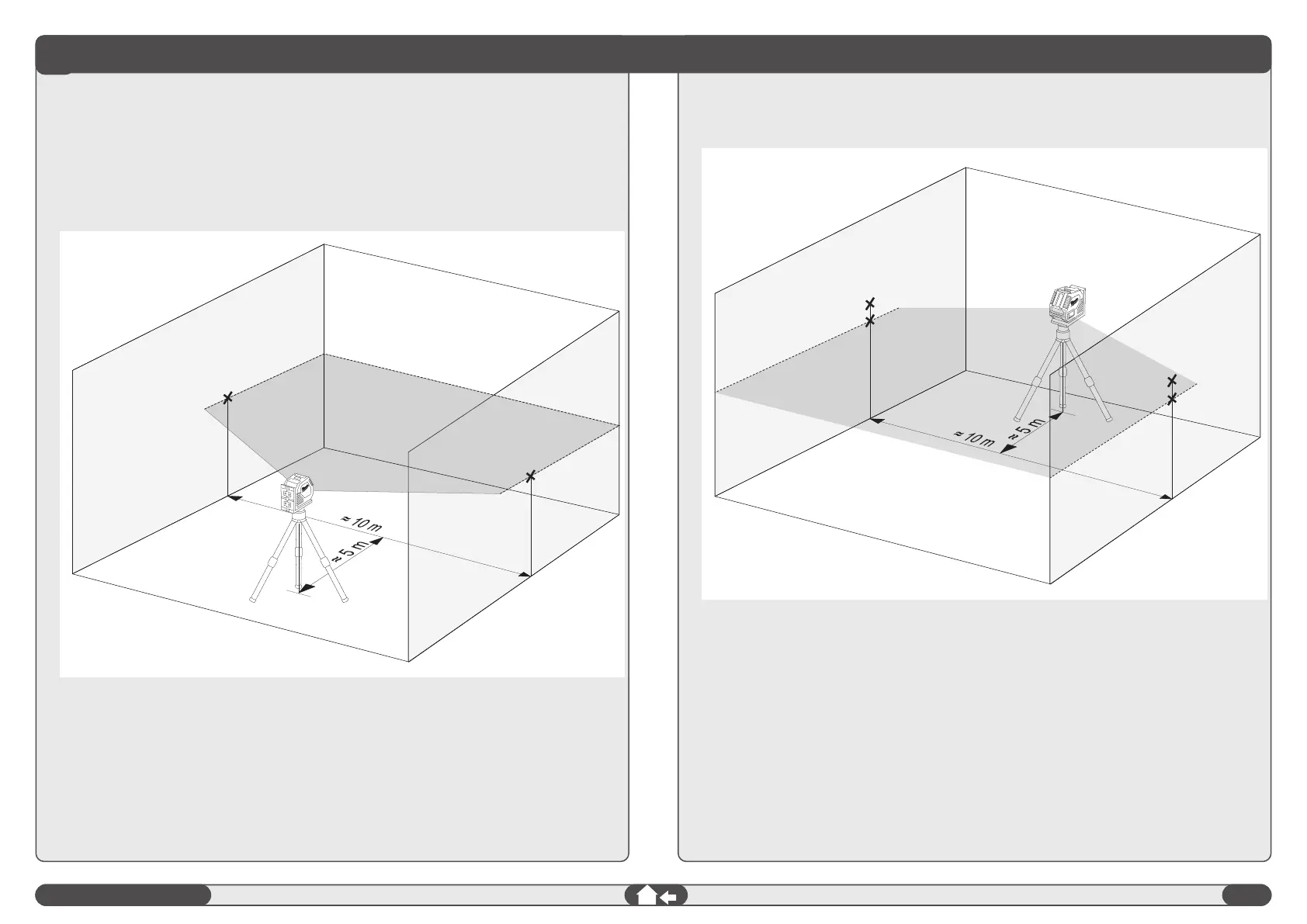 ≈ 10 m
≈ 5 m

≈ 10 m
≈ 5 m