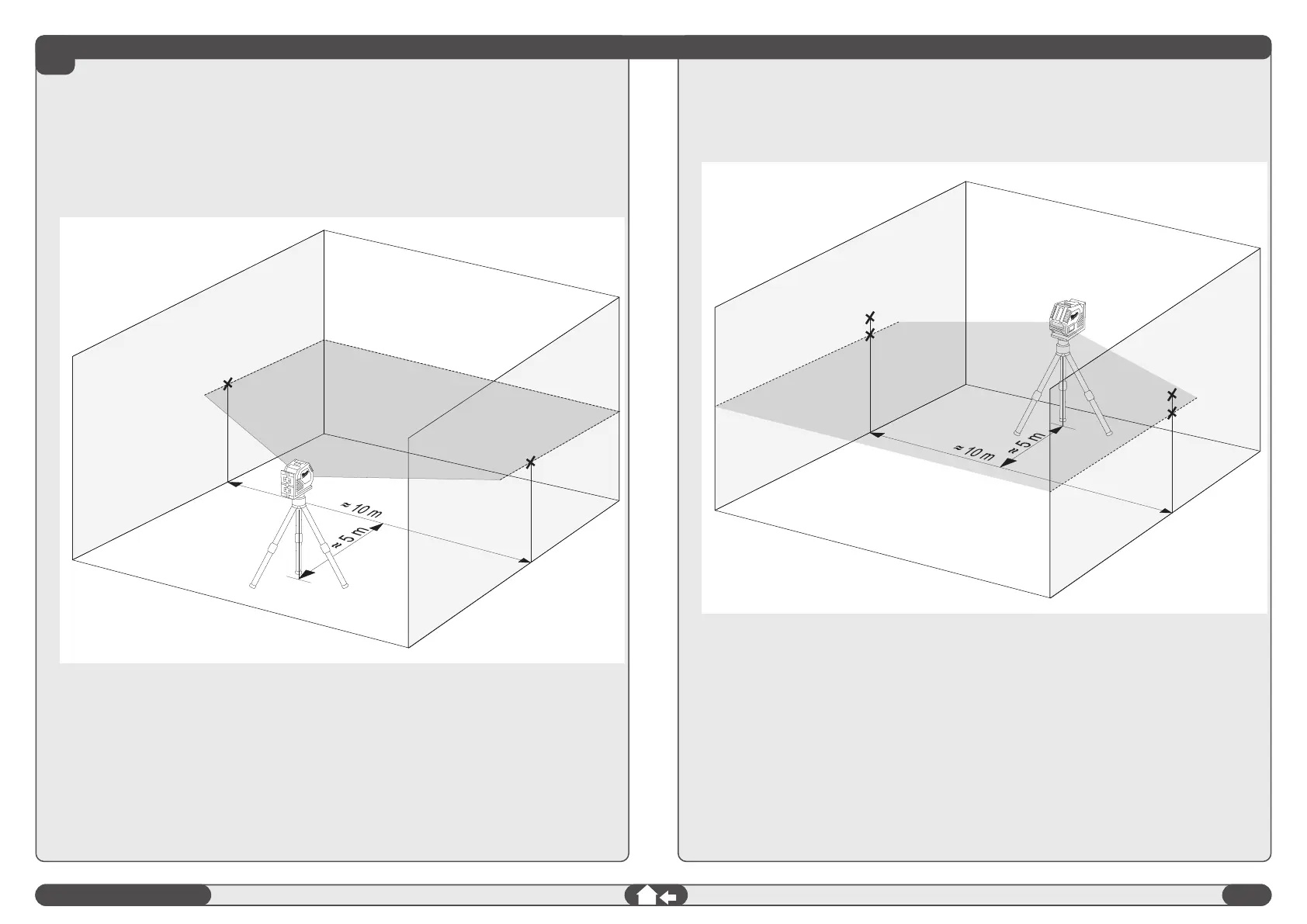 ≈ 10 m
≈ 5 m

≈ 10 m
≈ 5 m