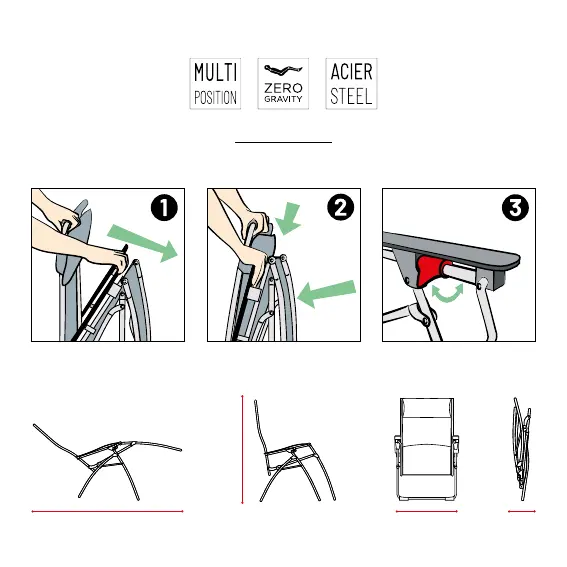 MULTI POSITION

ZERO GRAVITY

ACIER STEEL

1

2

3