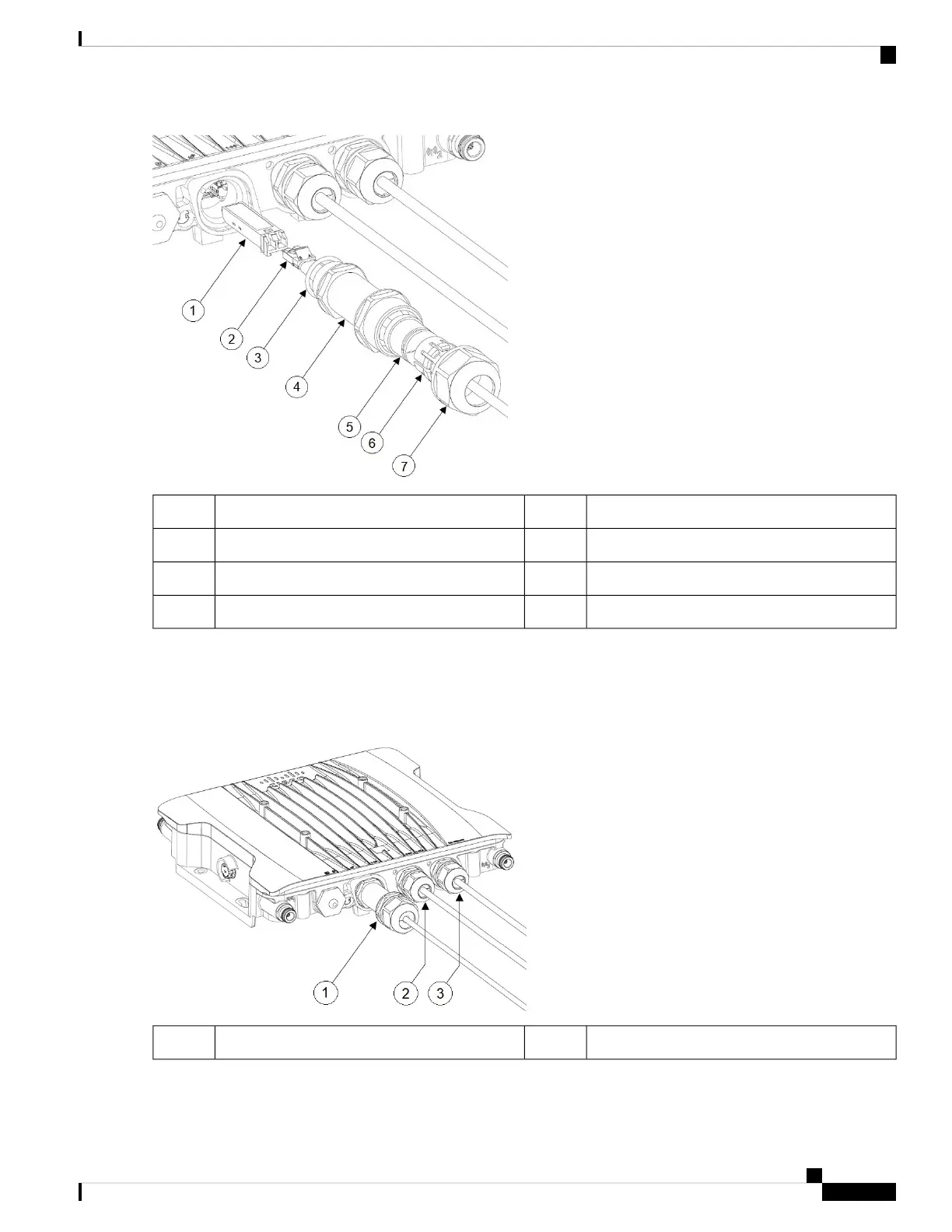 1

2

3

4

5

6

7

1

2

3