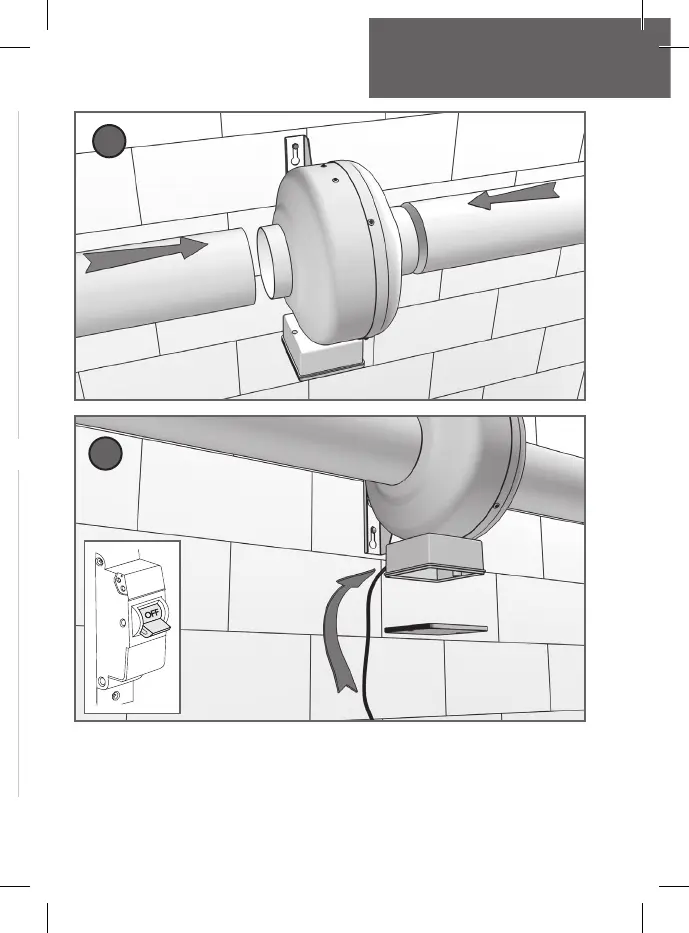 OFF