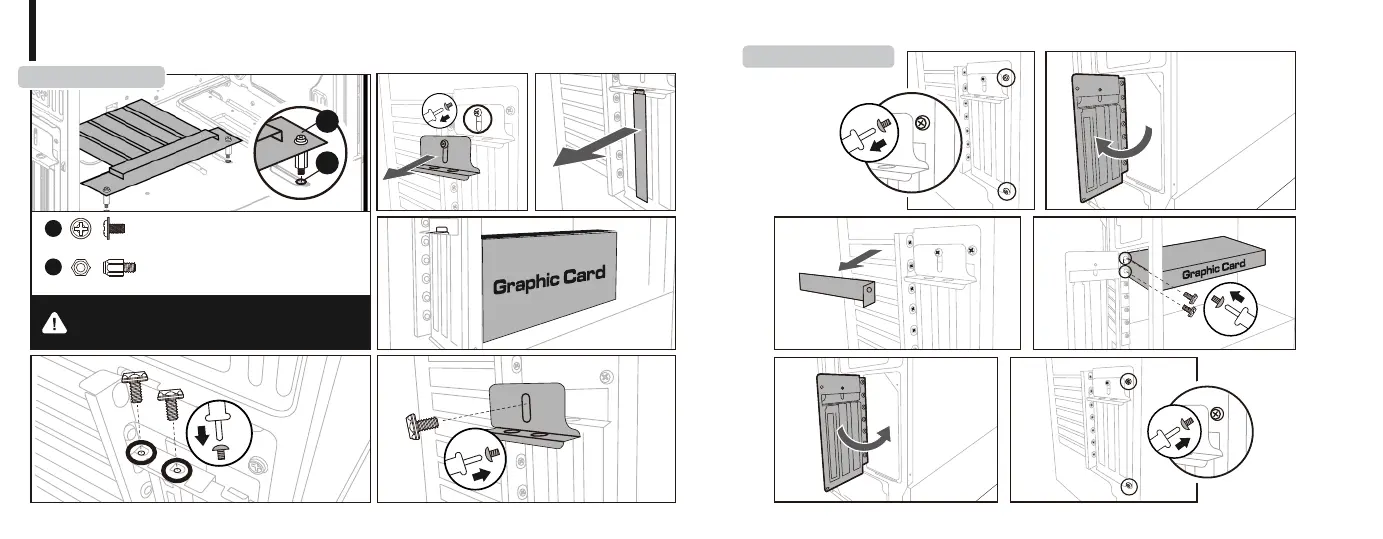 Graphic Card

Graphic Card