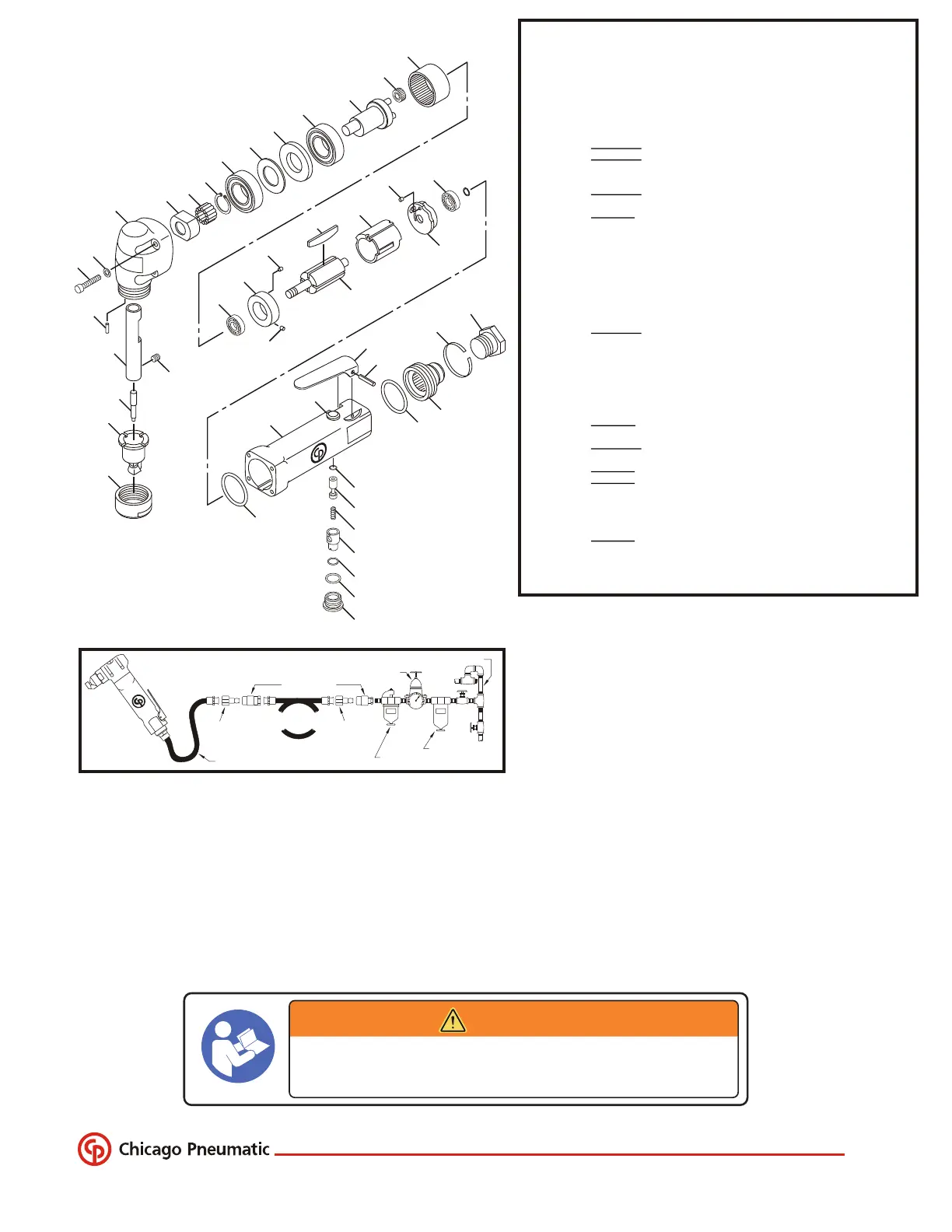 Chicago Pneumatic