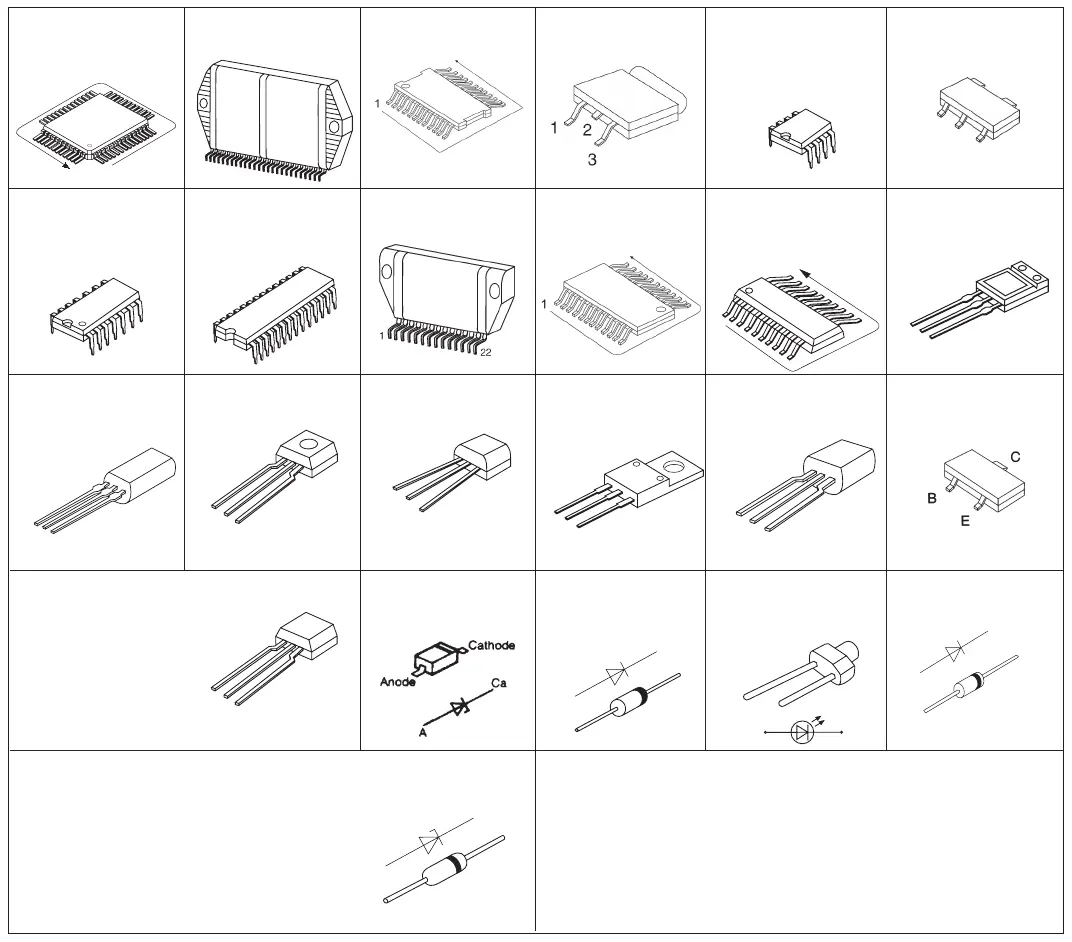 1

1
2
3

1
22

1

C
B
E

Cathode
Anode
Ca
A