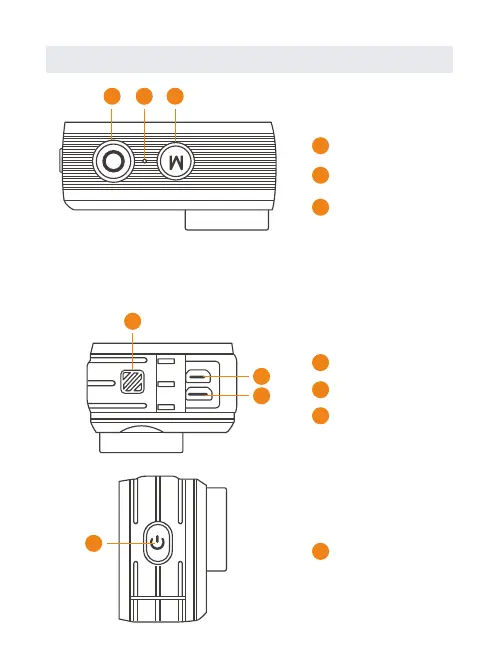 M