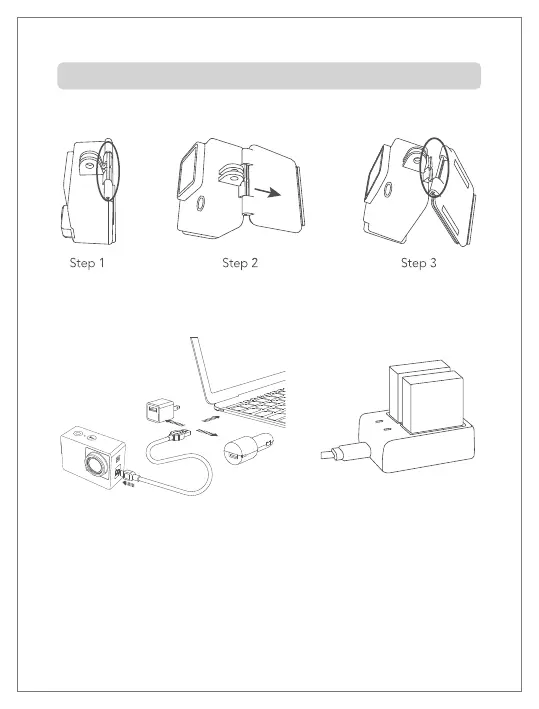 Step 1

Step 2

Step 3