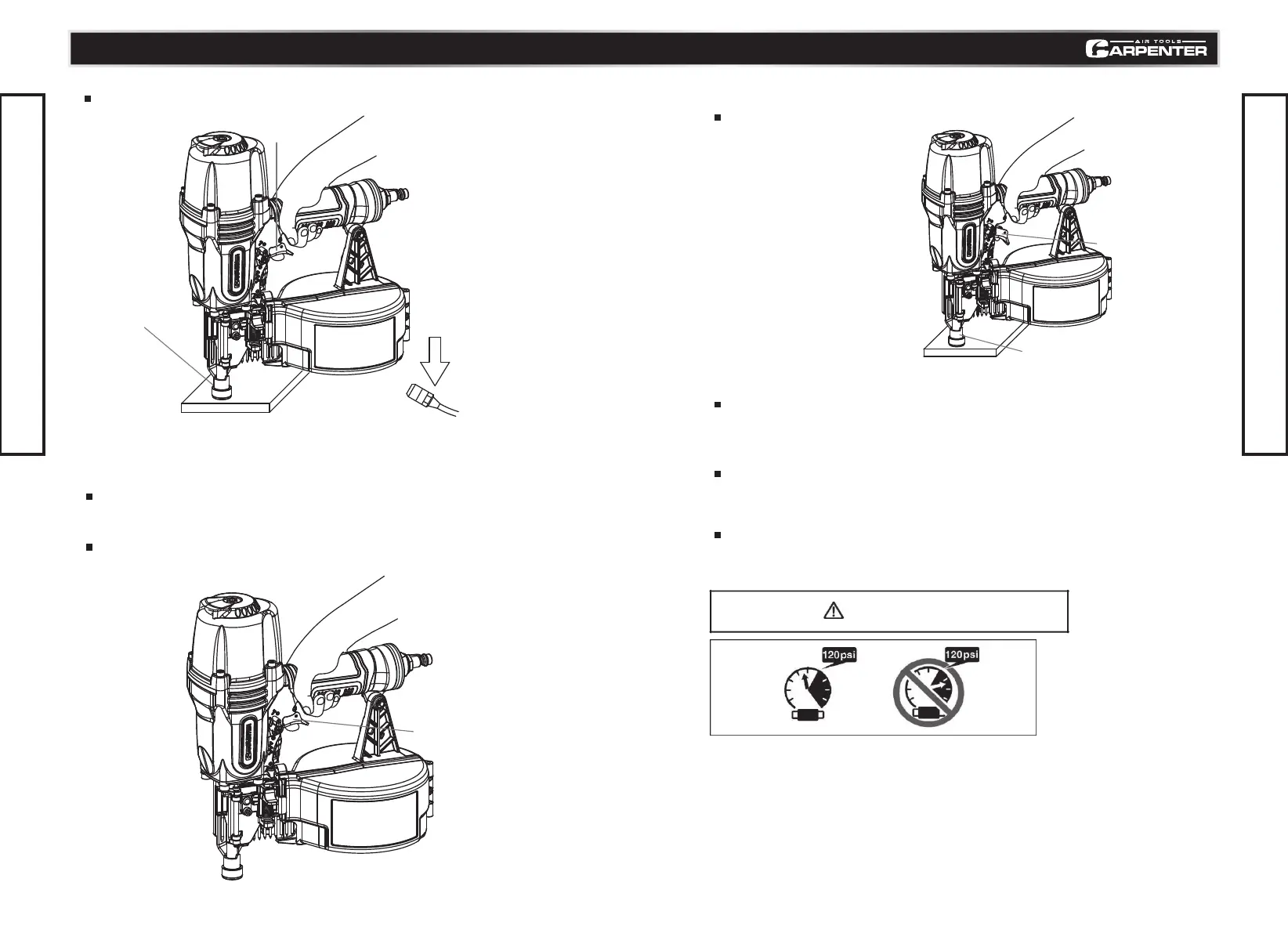 AIR TOOLS
CARPENTER

120psi

120psi