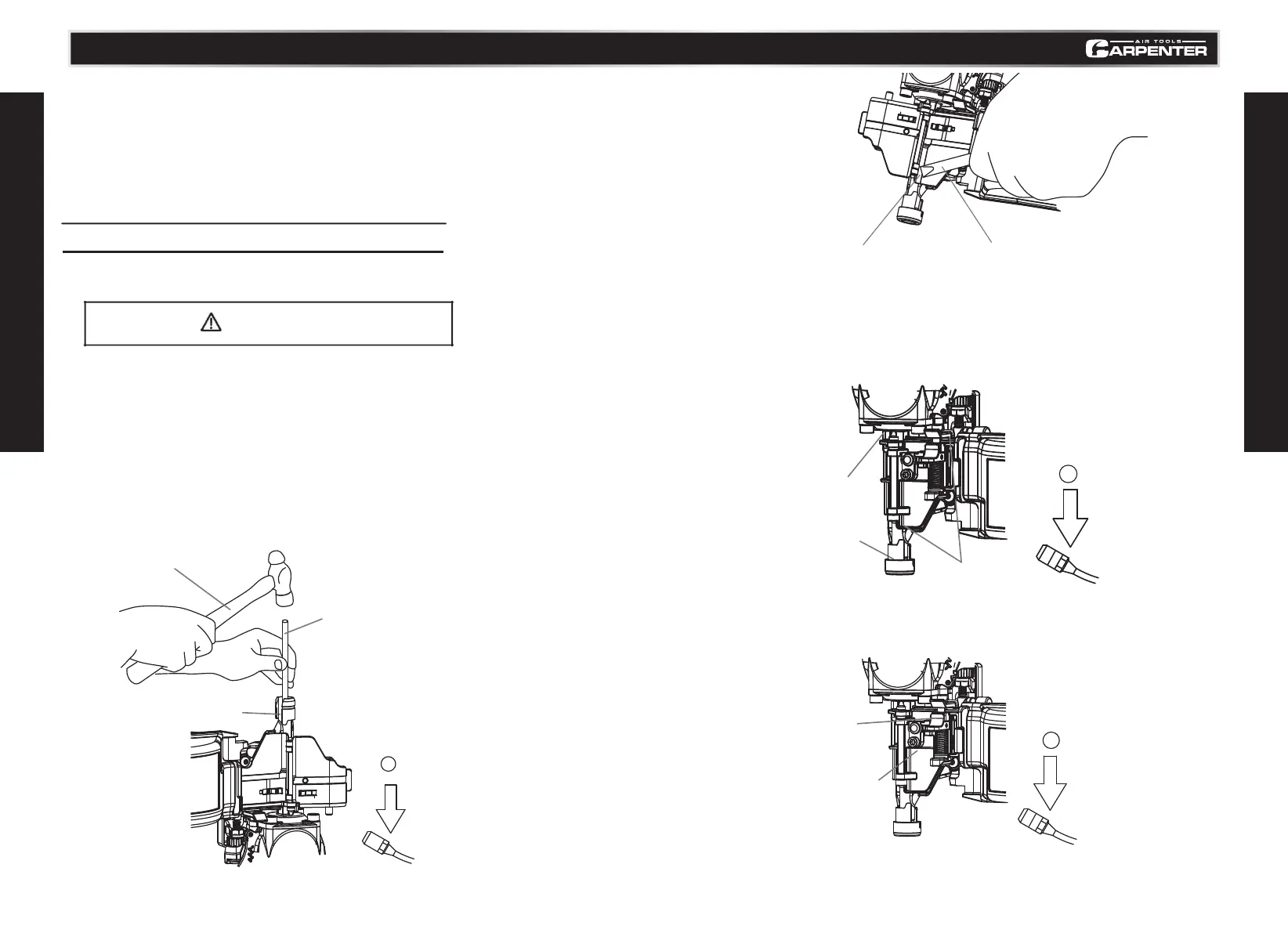 AIR TOOLS
CARPENTER