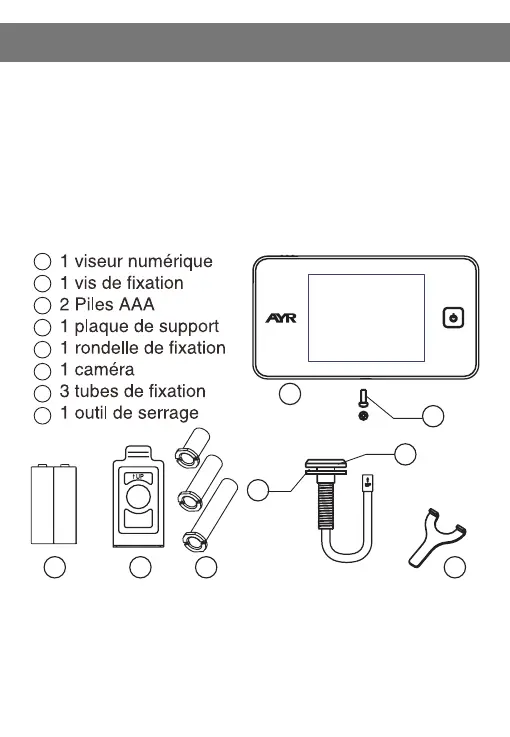 1 viseur numérique
1 vis de fixation
2 Piles AAA
1 plaque de support
1 rondelle de fixation
1 caméra
3 tubes de fixation
1 outil de serrage

AYR

↑UP