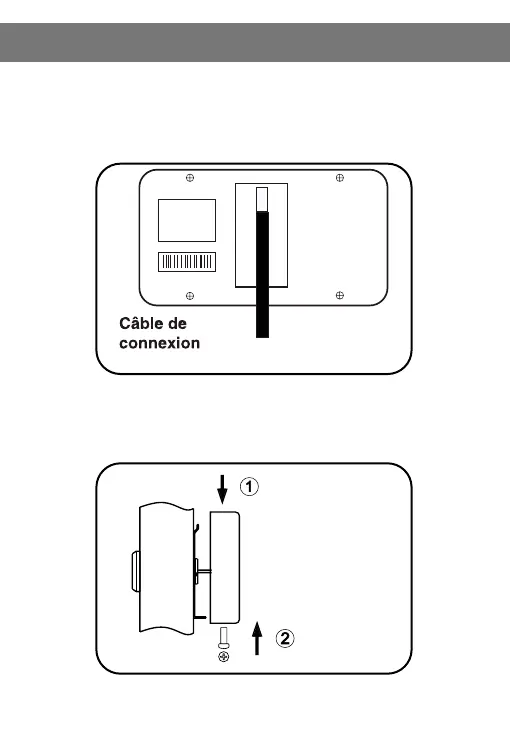 Câble de connexion

①

②