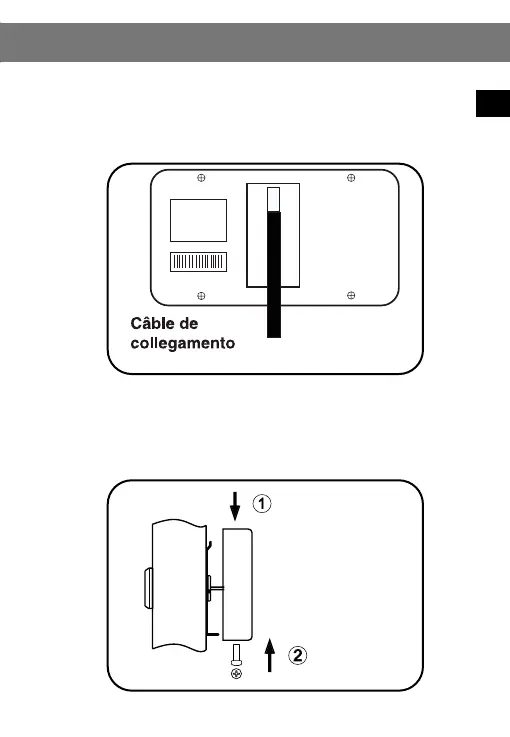 Câble de collegamento

①

②