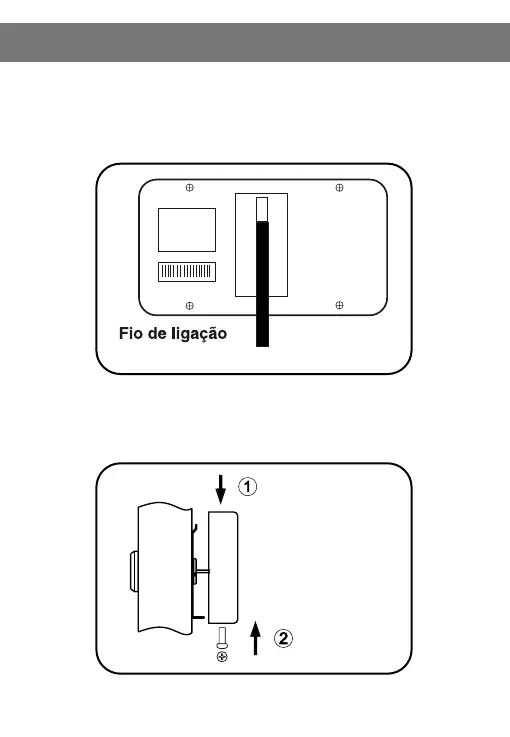 Fio de ligação

①

②