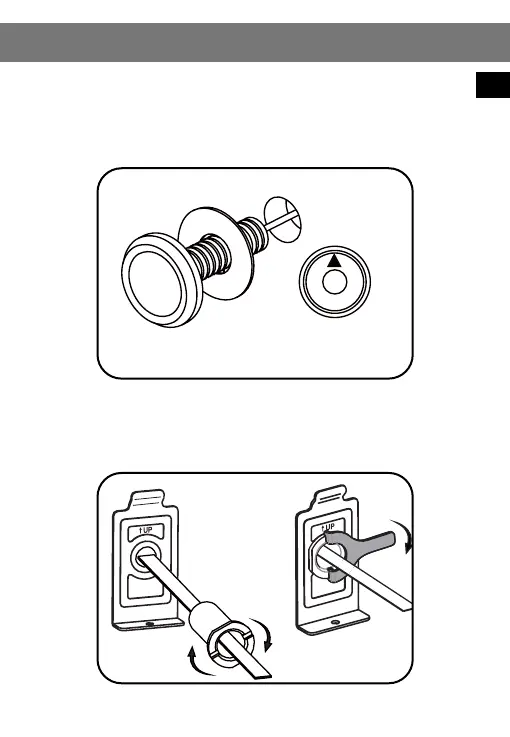 ↑UP

↑UP