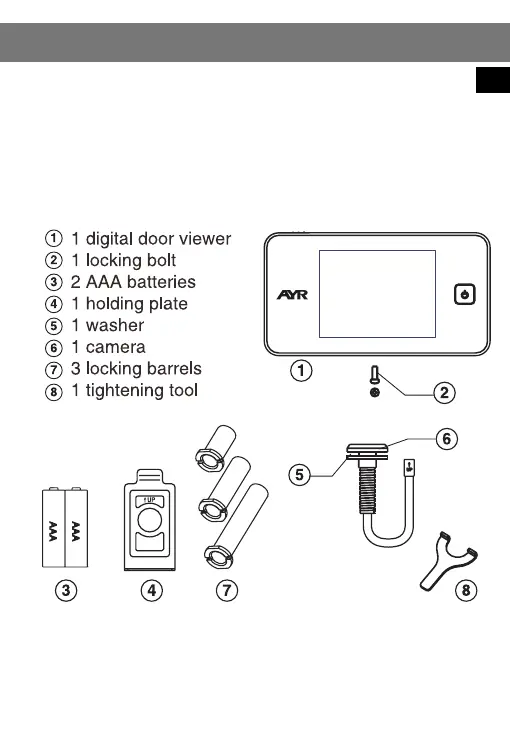 ① 1 digital door viewer
② 1 locking bolt
③ 2 AAA batteries
④ 1 holding plate
⑤ 1 washer
⑥ 1 camera
⑦ 3 locking barrels
⑧ 1 tightening tool

AYR

①
②
⑥
⑤

AAA AAA

↑UP

③ ④ ⑦ ⑧