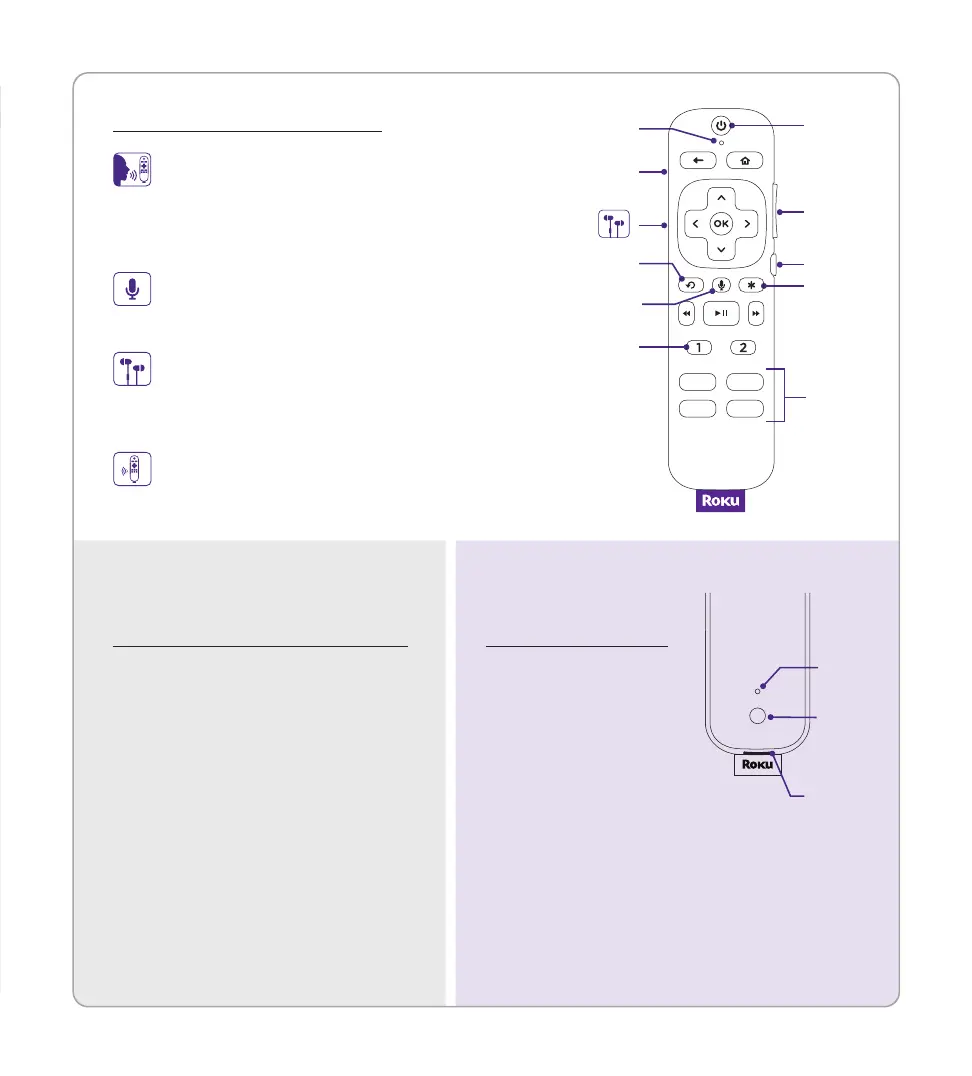 OK

1 2

Roku

Roku