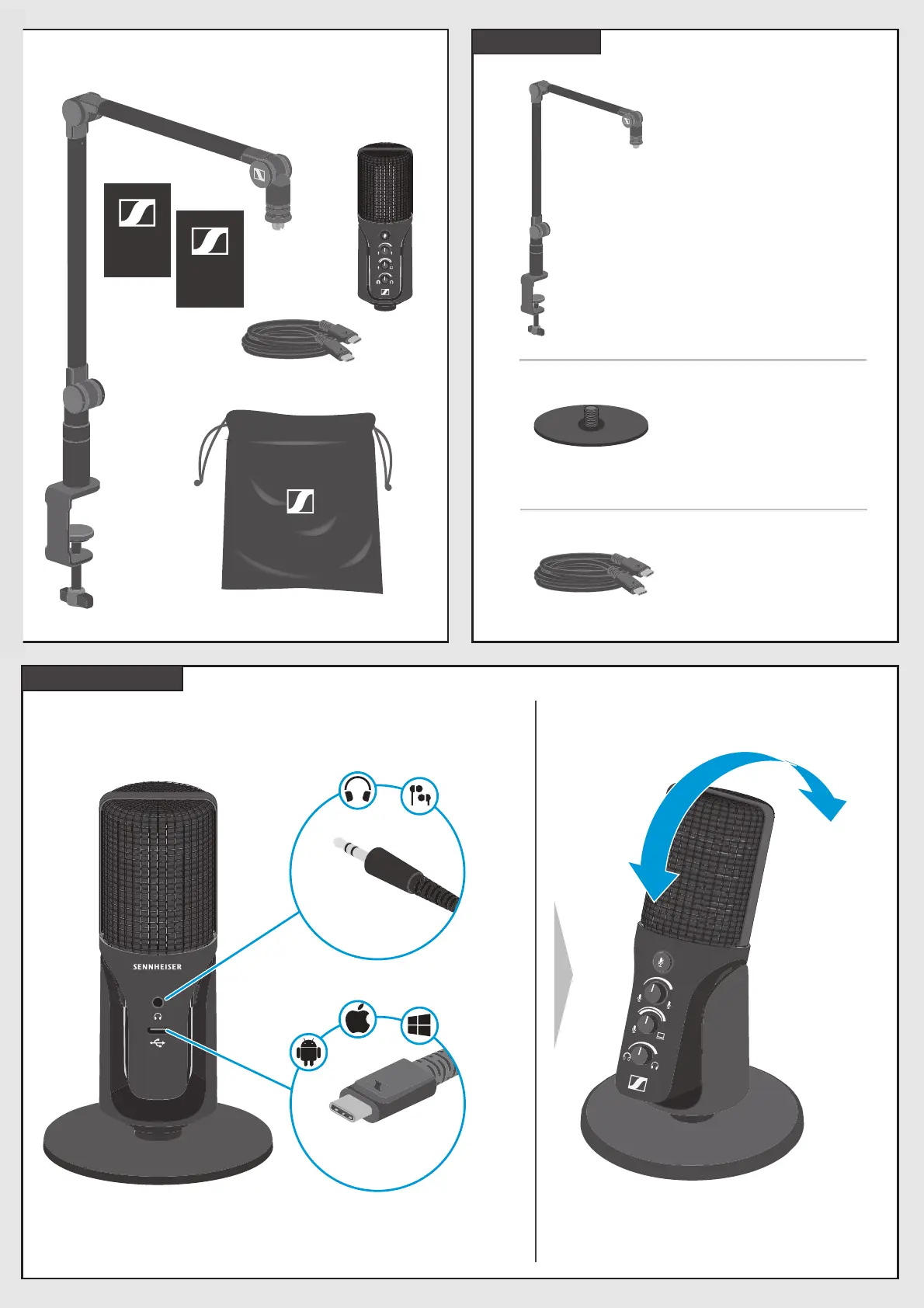 SENNHEISER