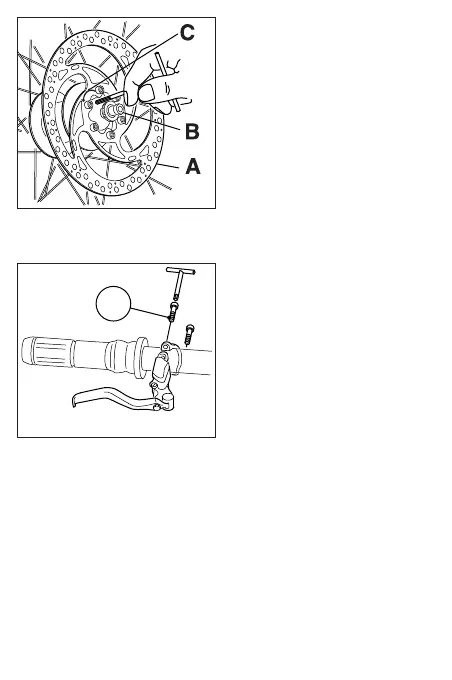 C

B

A