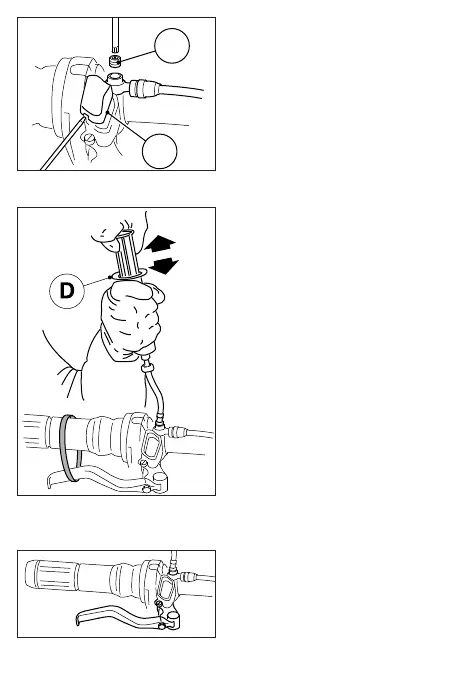 D