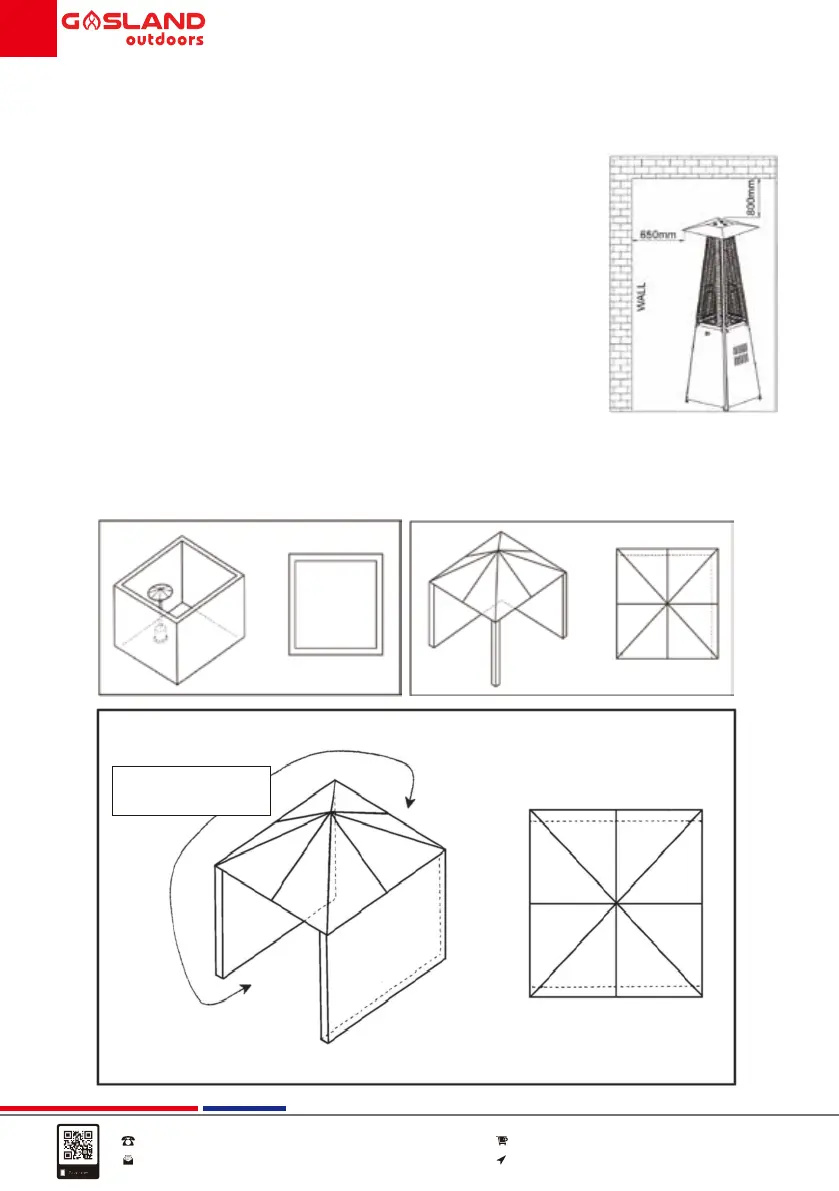 GASLAND outdoors

800mm
650mm
WALL