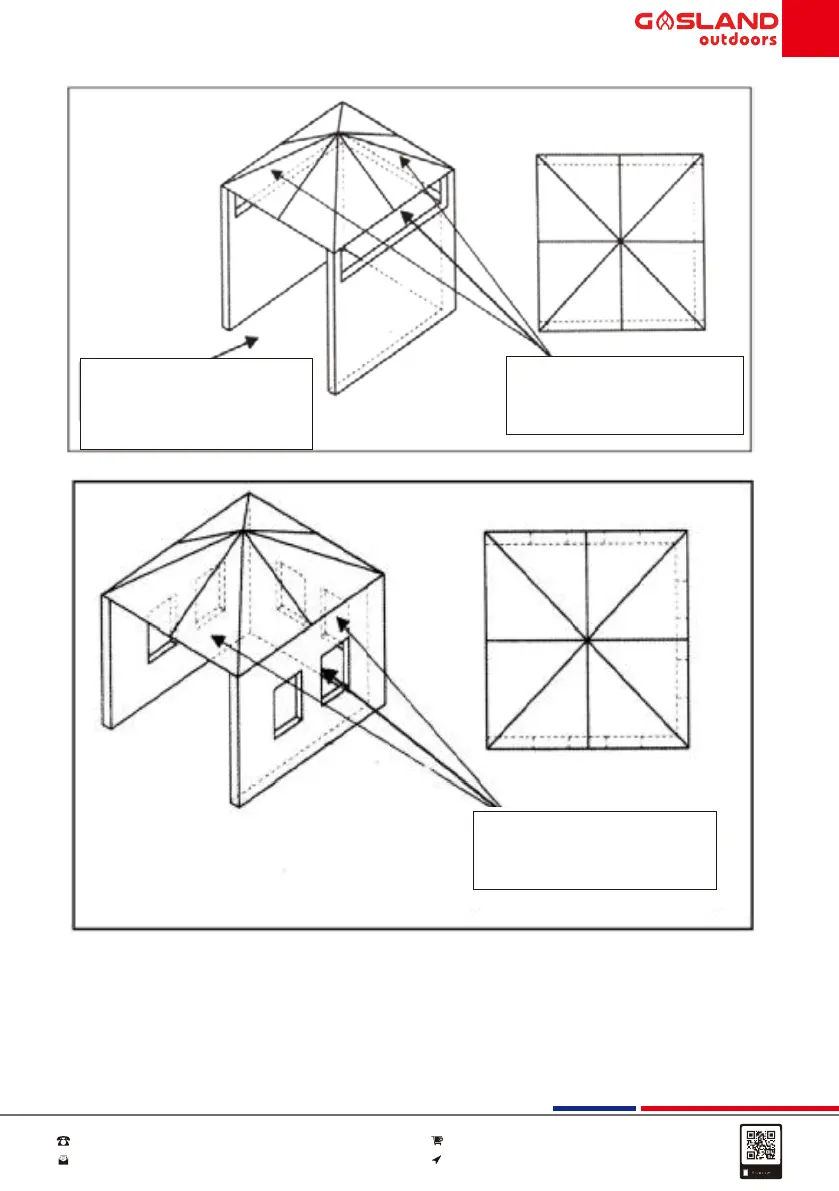 GASLAND outdoors