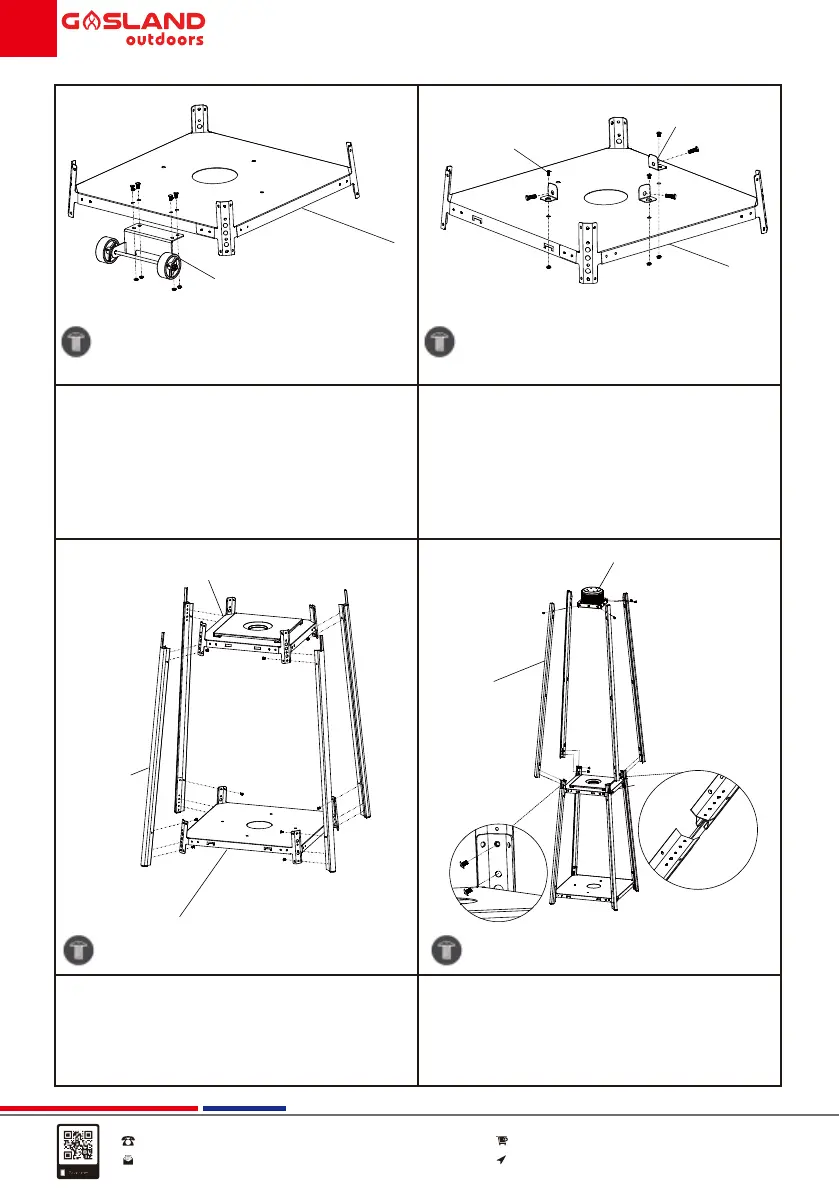 GASLAND outdoors