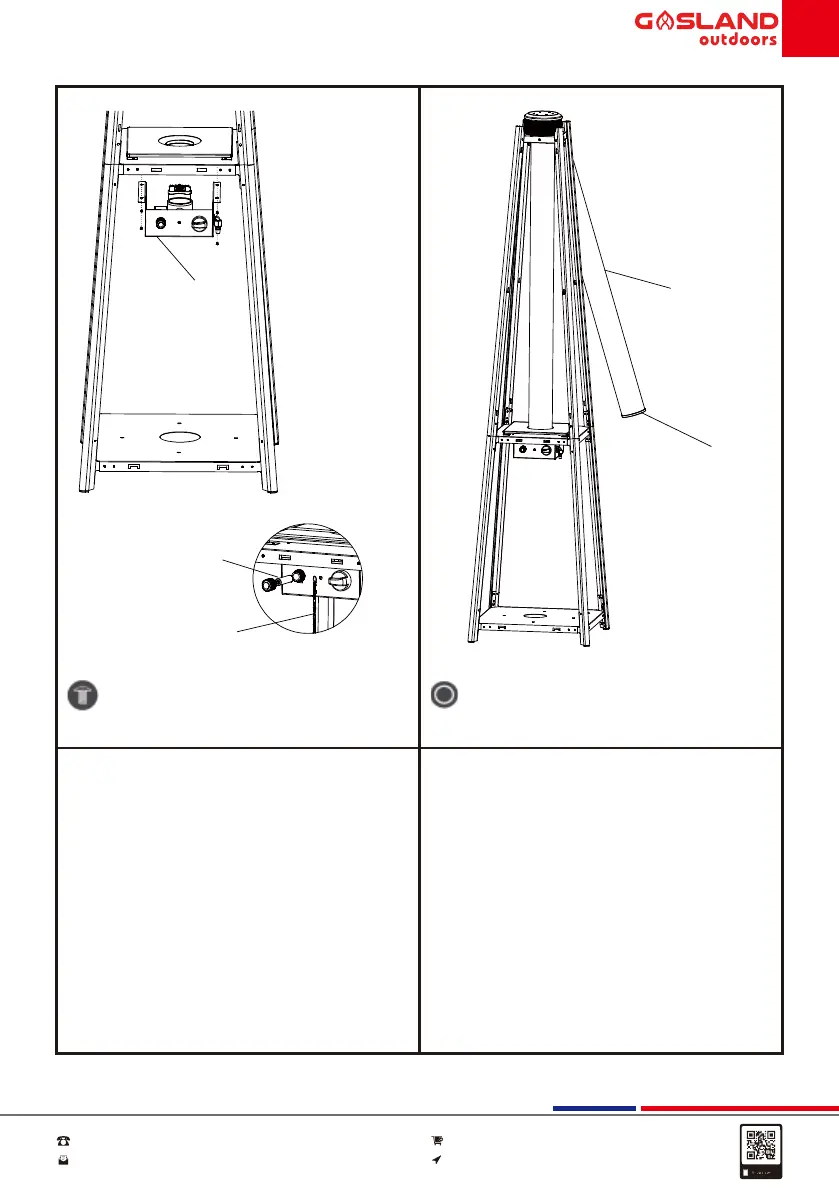 GASLAND outdoors