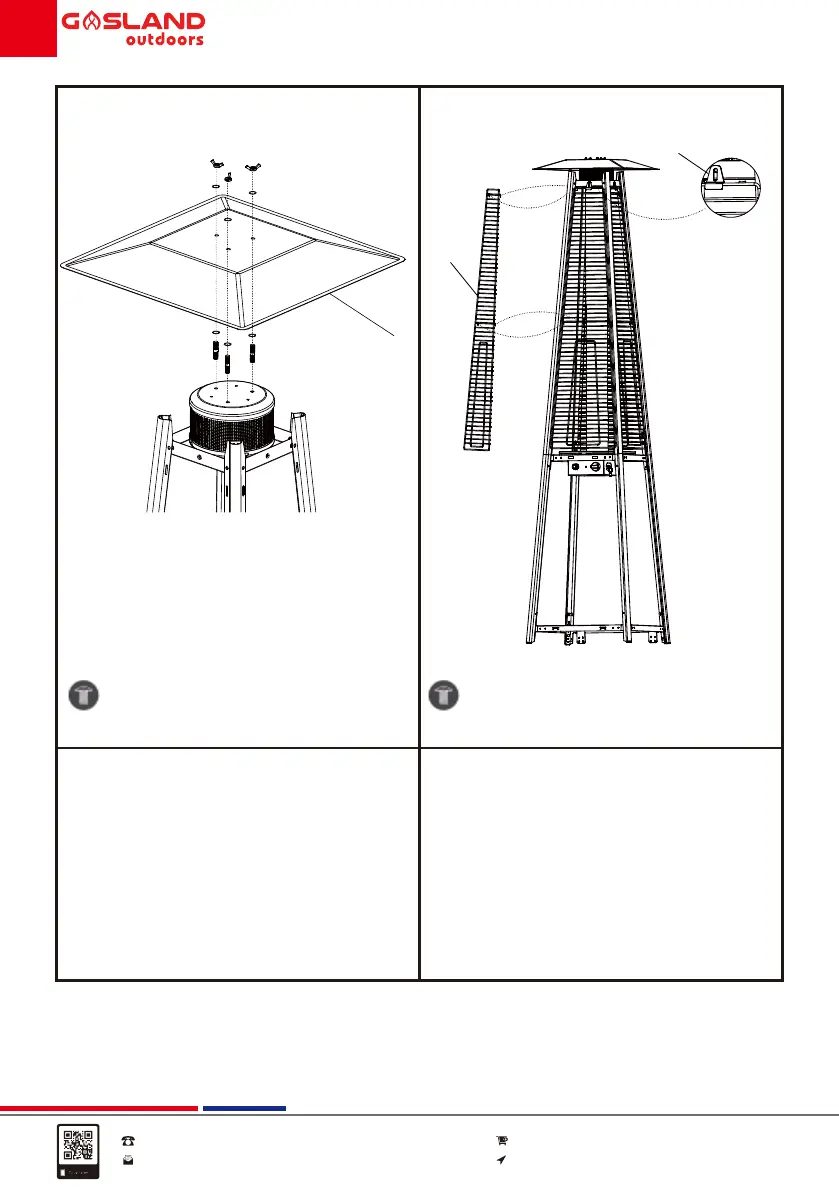 GASLAND
outdoors