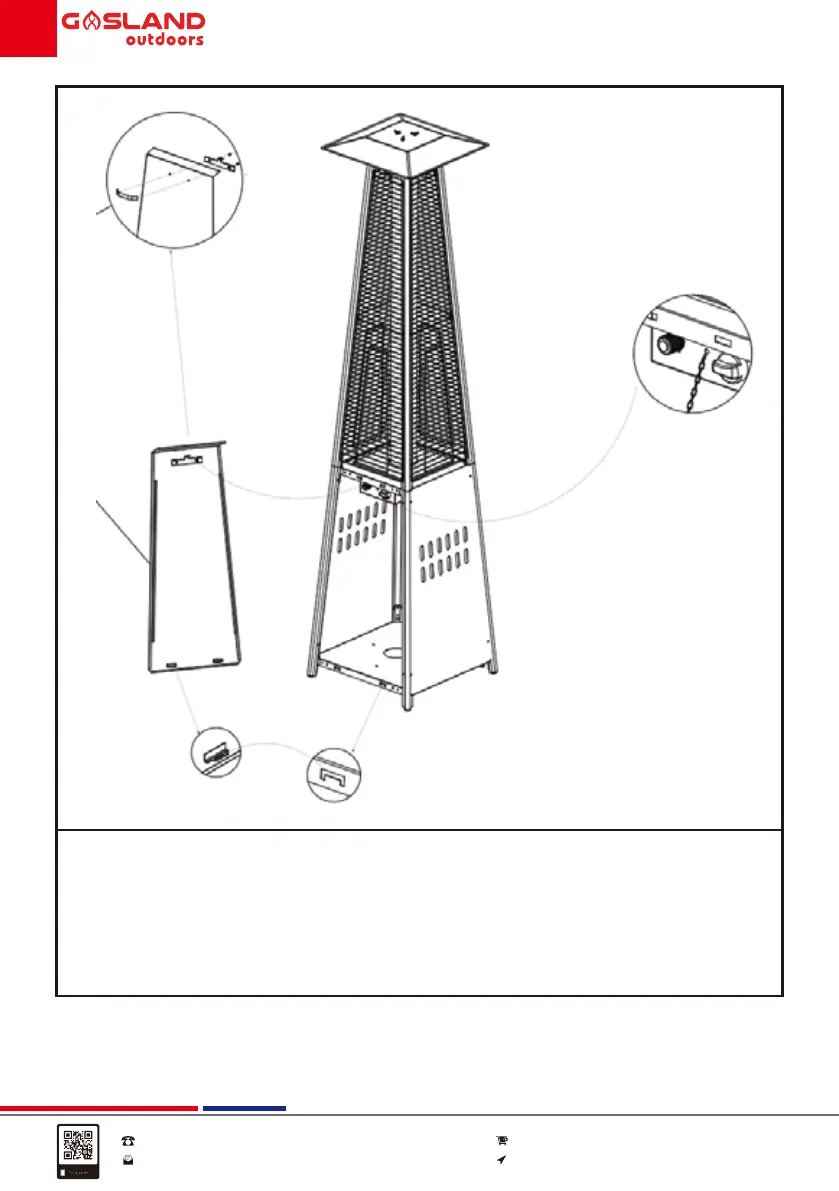 GASLAND outdoors