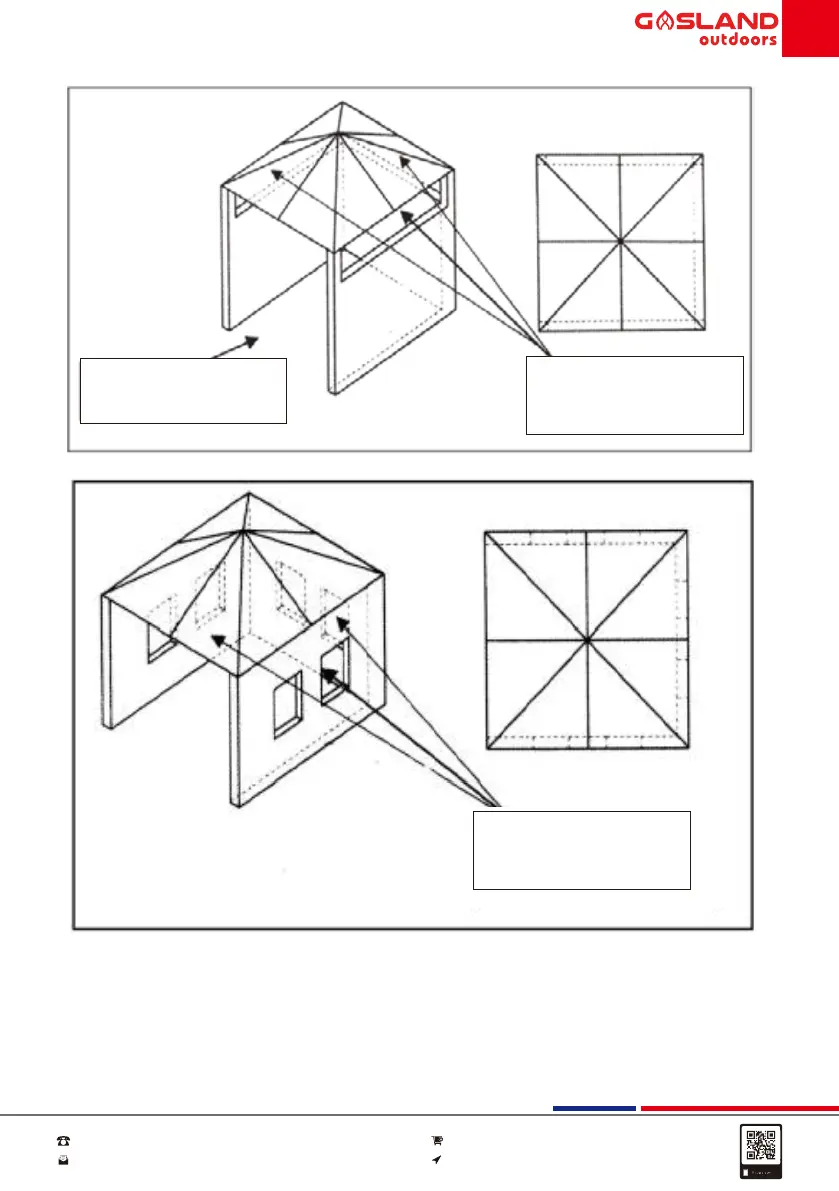 GASLAND
outdoors