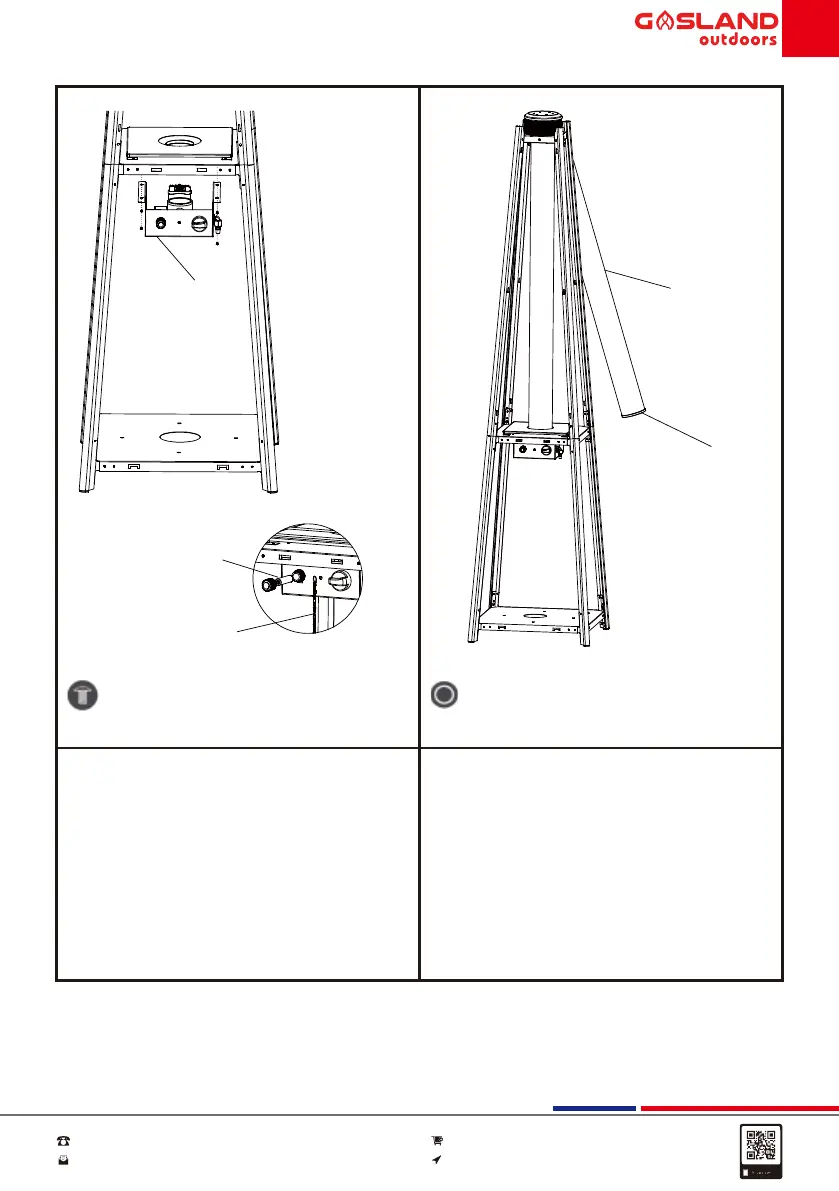 GASLAND
outdoors