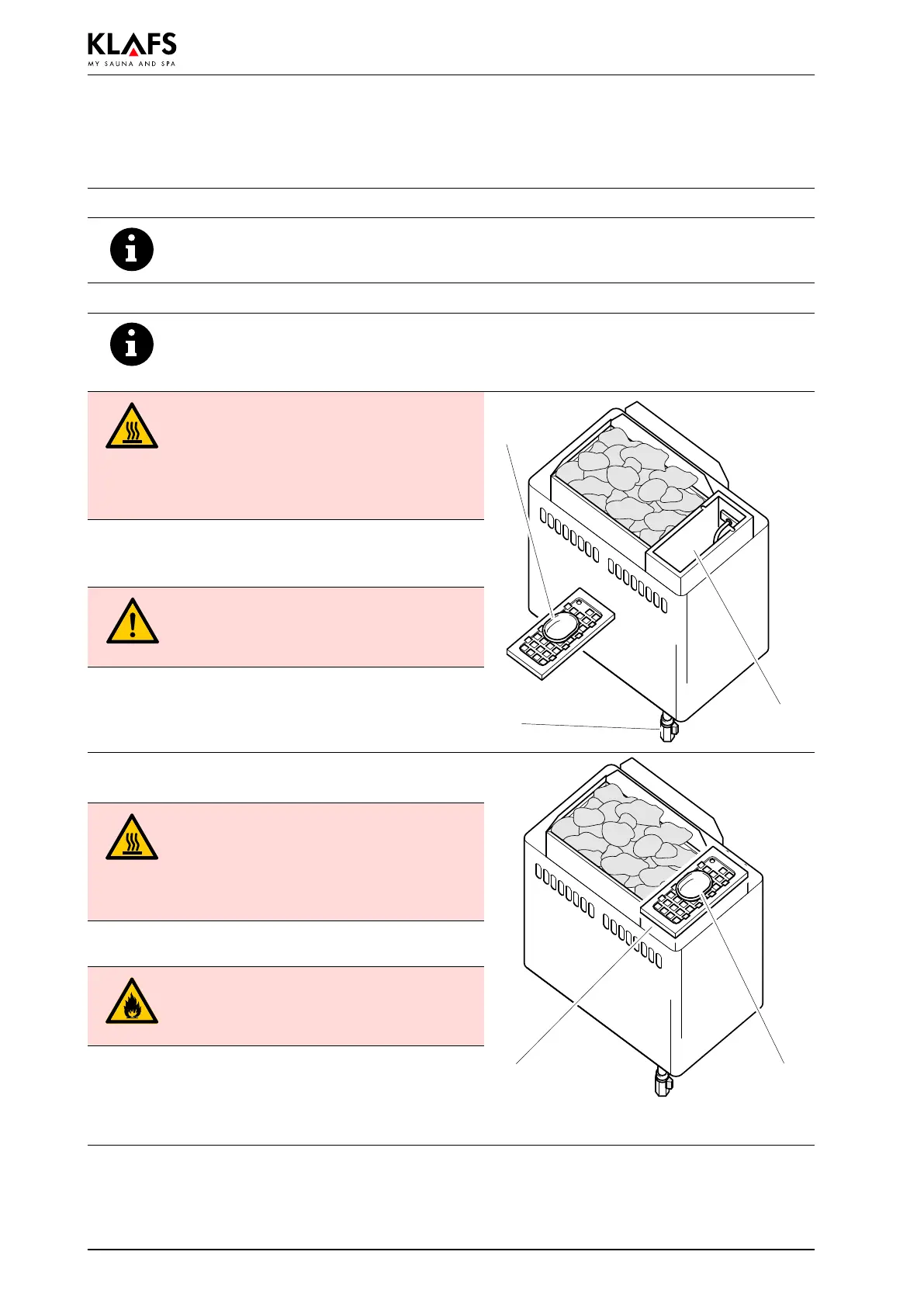 KLAFS
MY SAUNA AND SPA